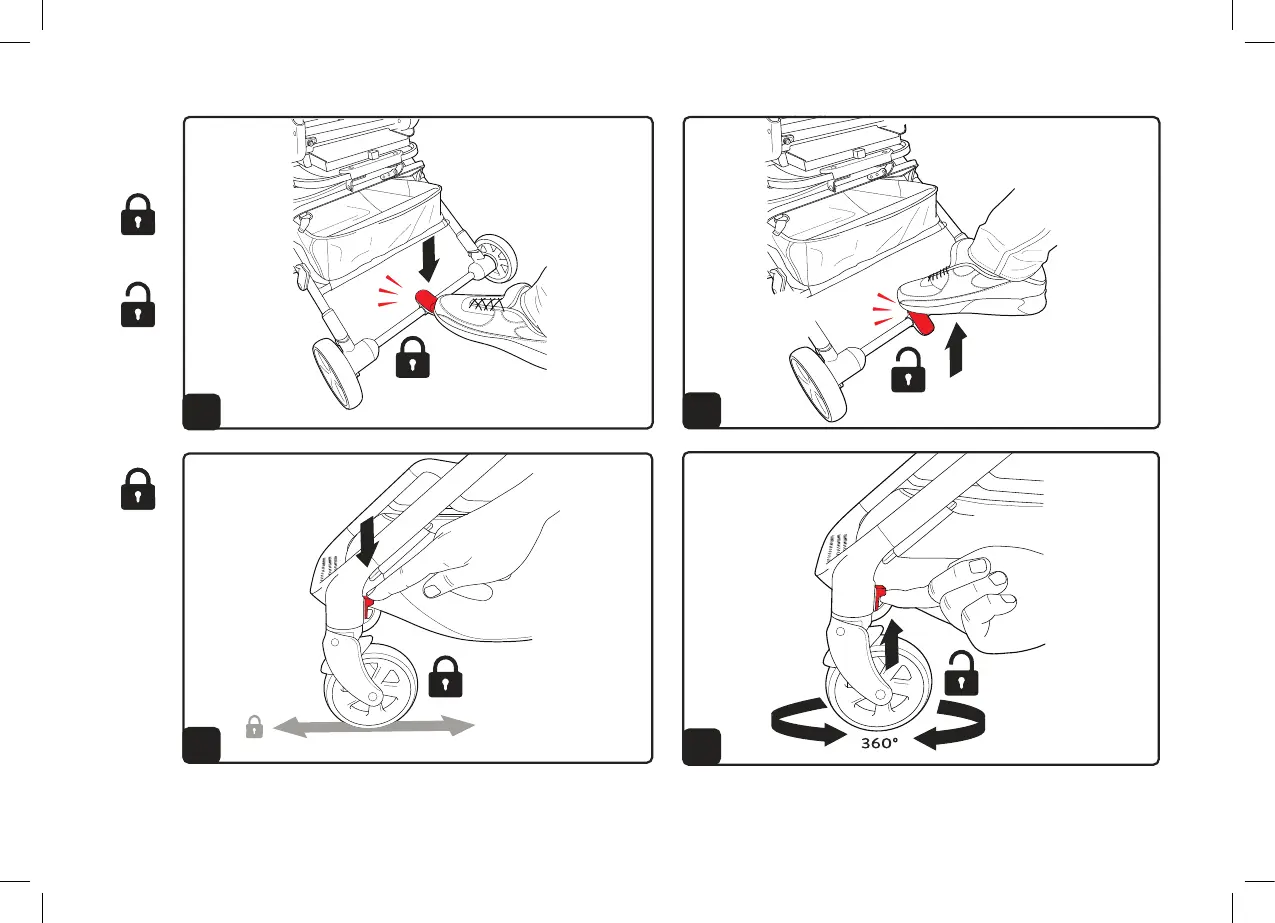 360°