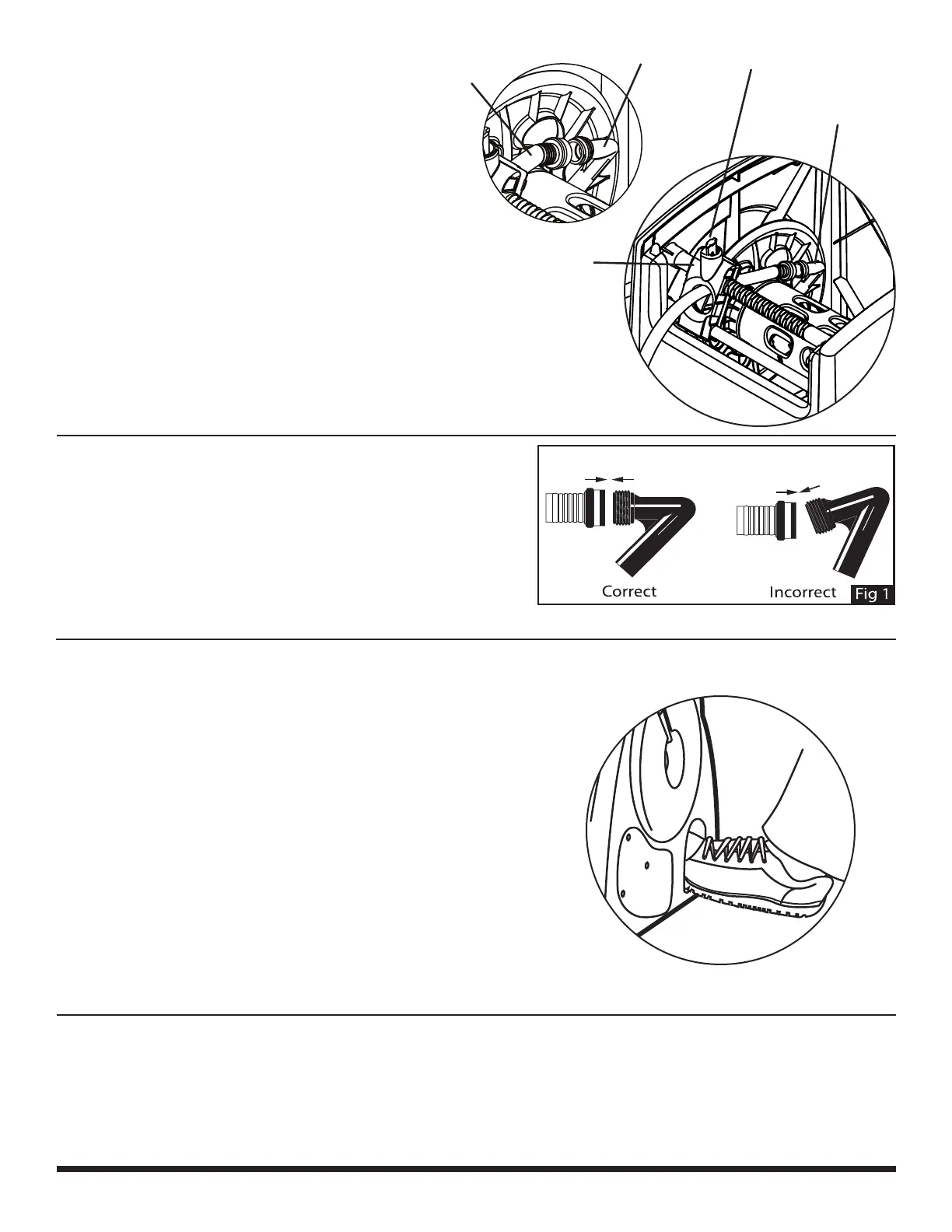 Correct

Incorrect

Fig 1