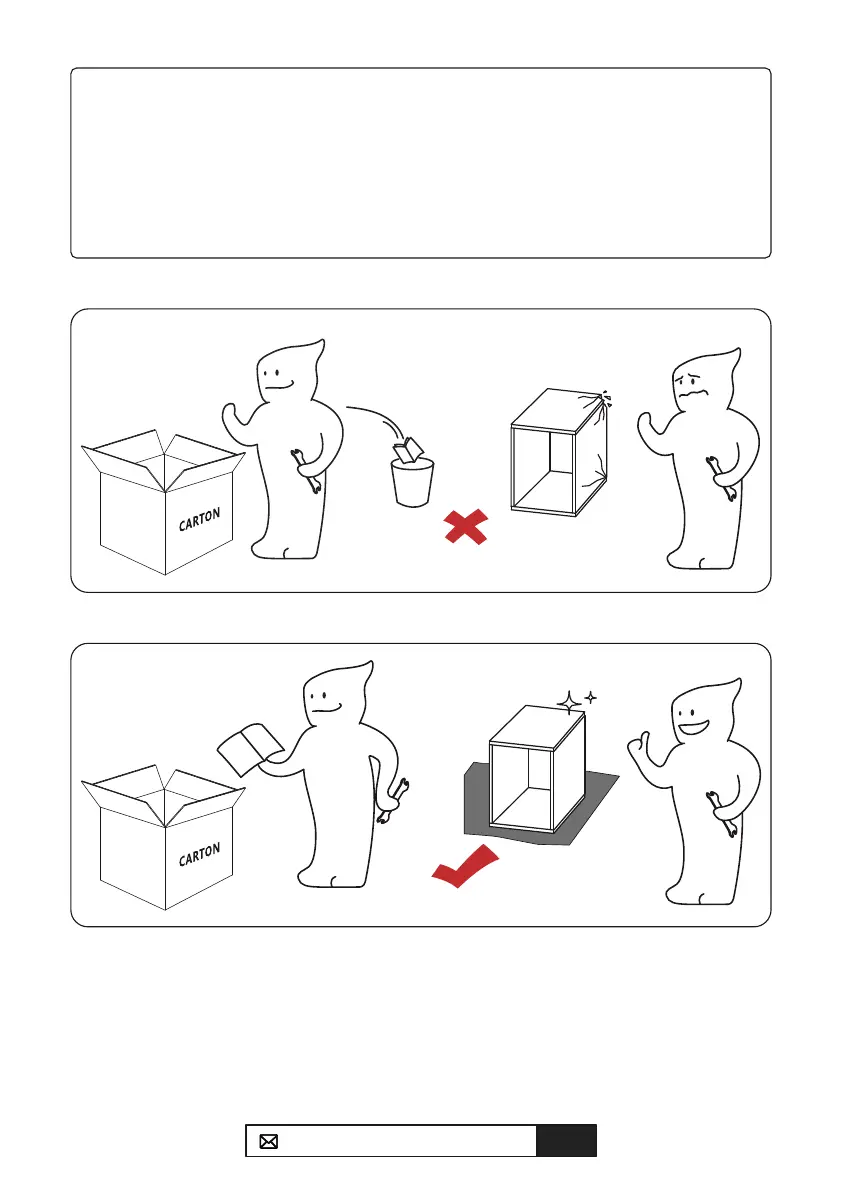 CARTON

CARTON