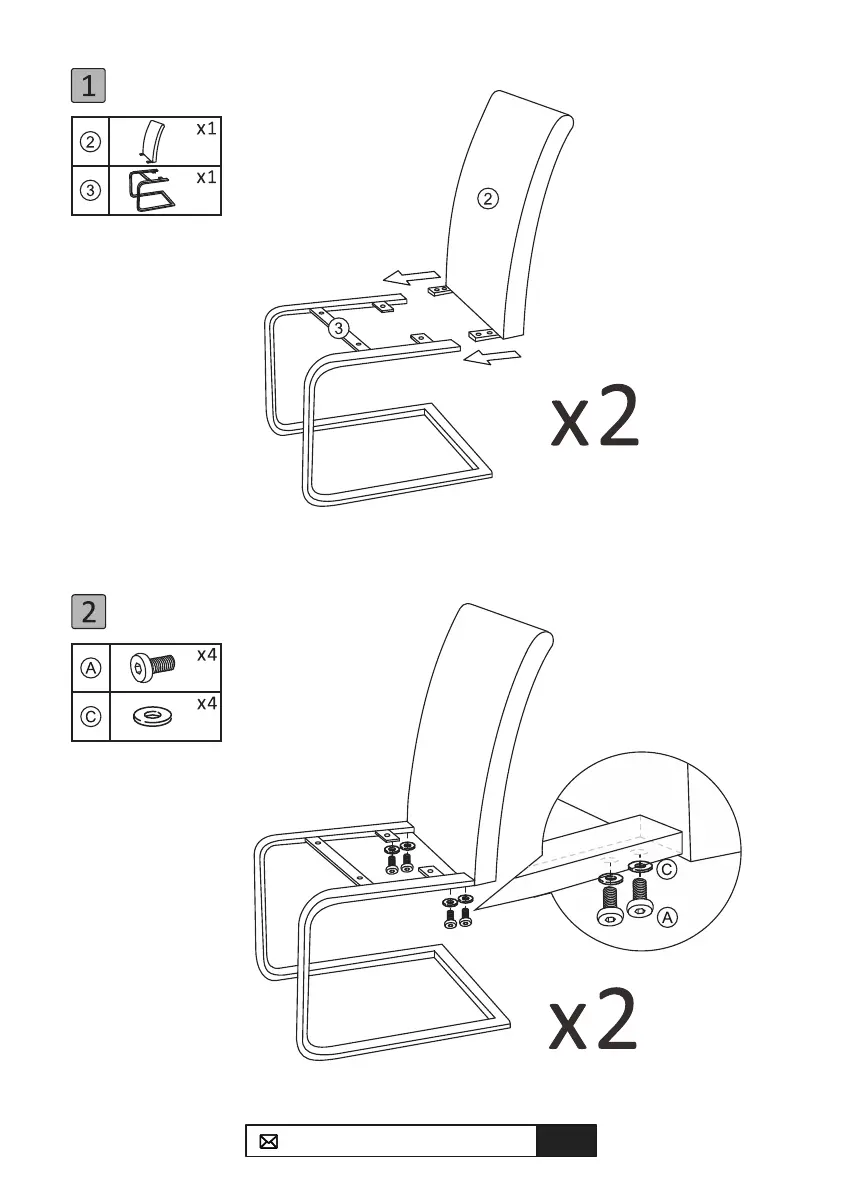 1

| ② | x1 |
|---|---|
| ③ | x1 |

②

③

x2

2

| Ⓐ | x4 |
|---|---|
| Ⓒ | x4 |

C

A

x2