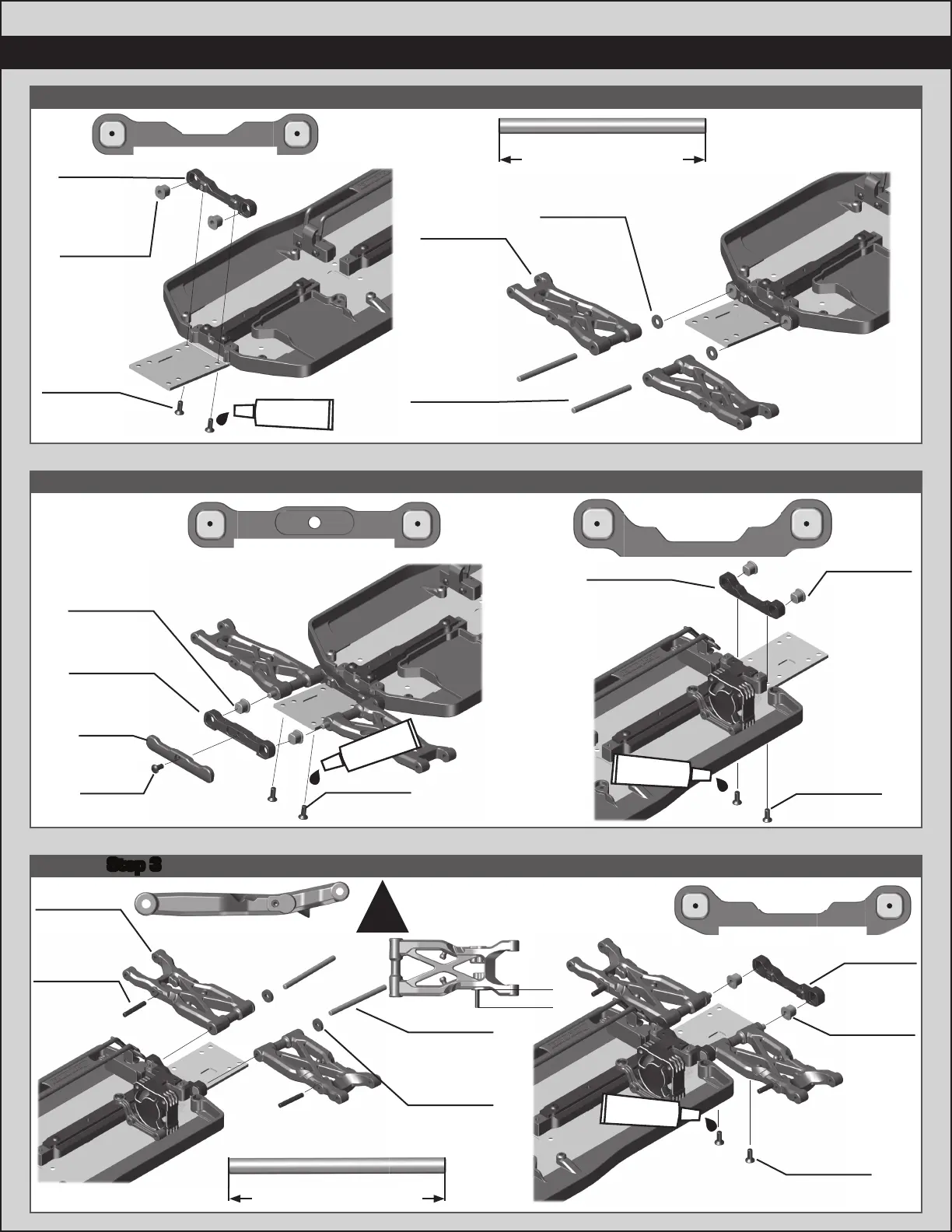 Step 3