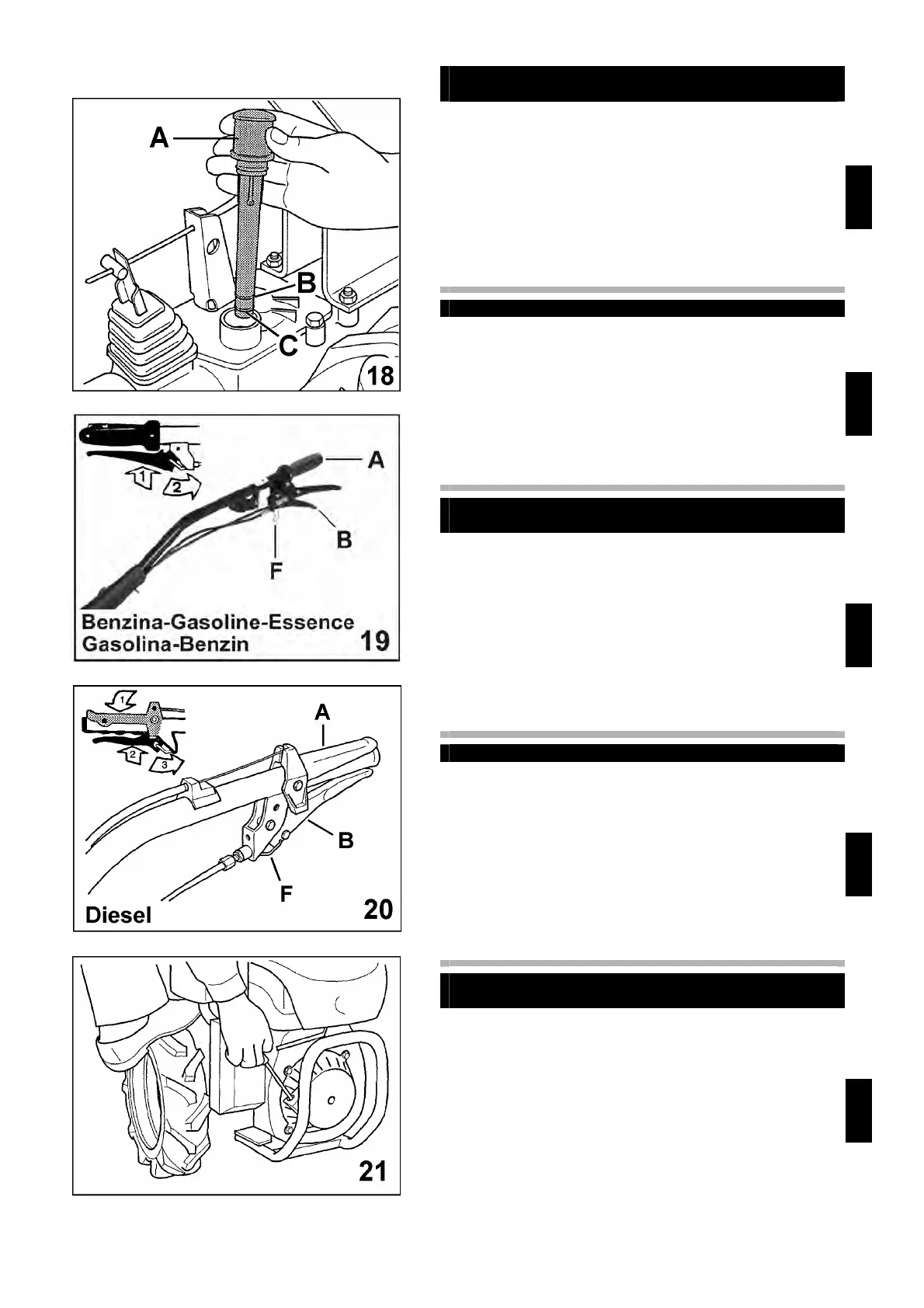 A
B
C
18

1
2
A
B
F
Benzina-Gasoline-Essence
Gasolina-Benzin
19

1
2
3
A
B
F
Diesel
20

21