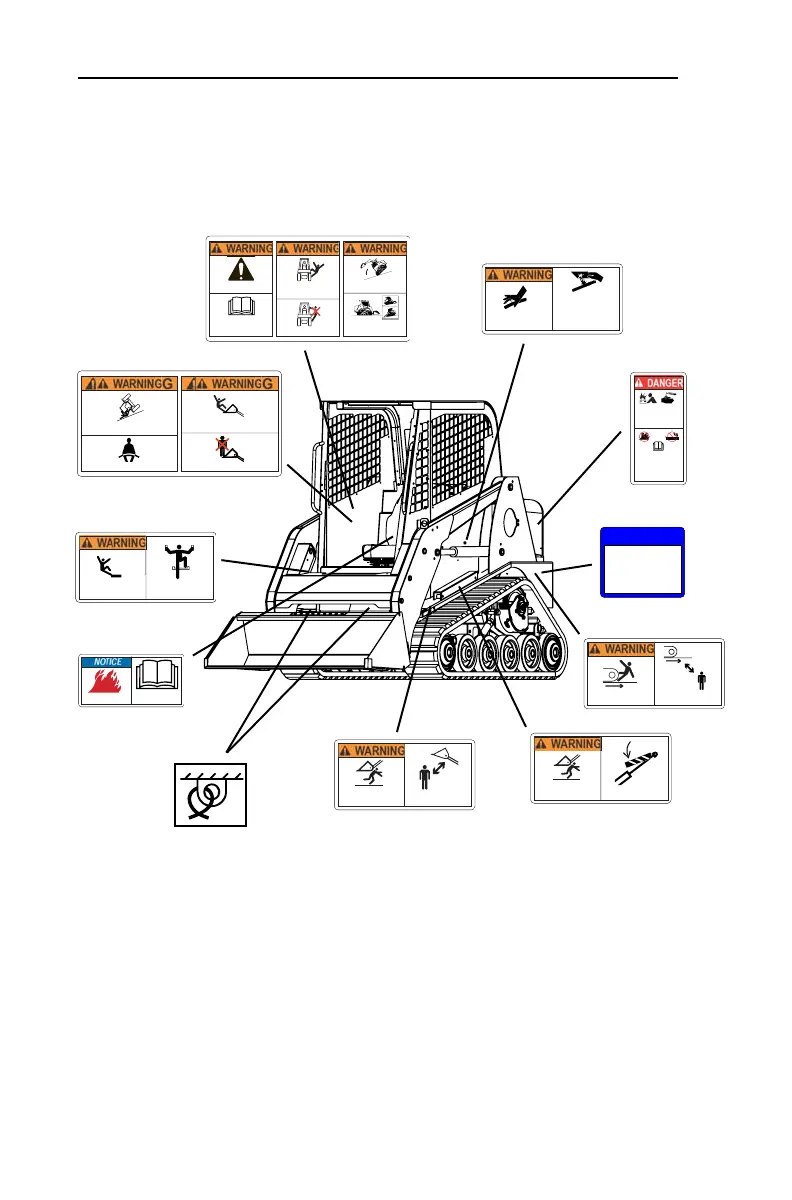 WARNING WARNING WARNING

WARNING

WARNINGG WARNINGG

DANGER

WARNING

NOTICE

WARNING

WARNING

WARNING