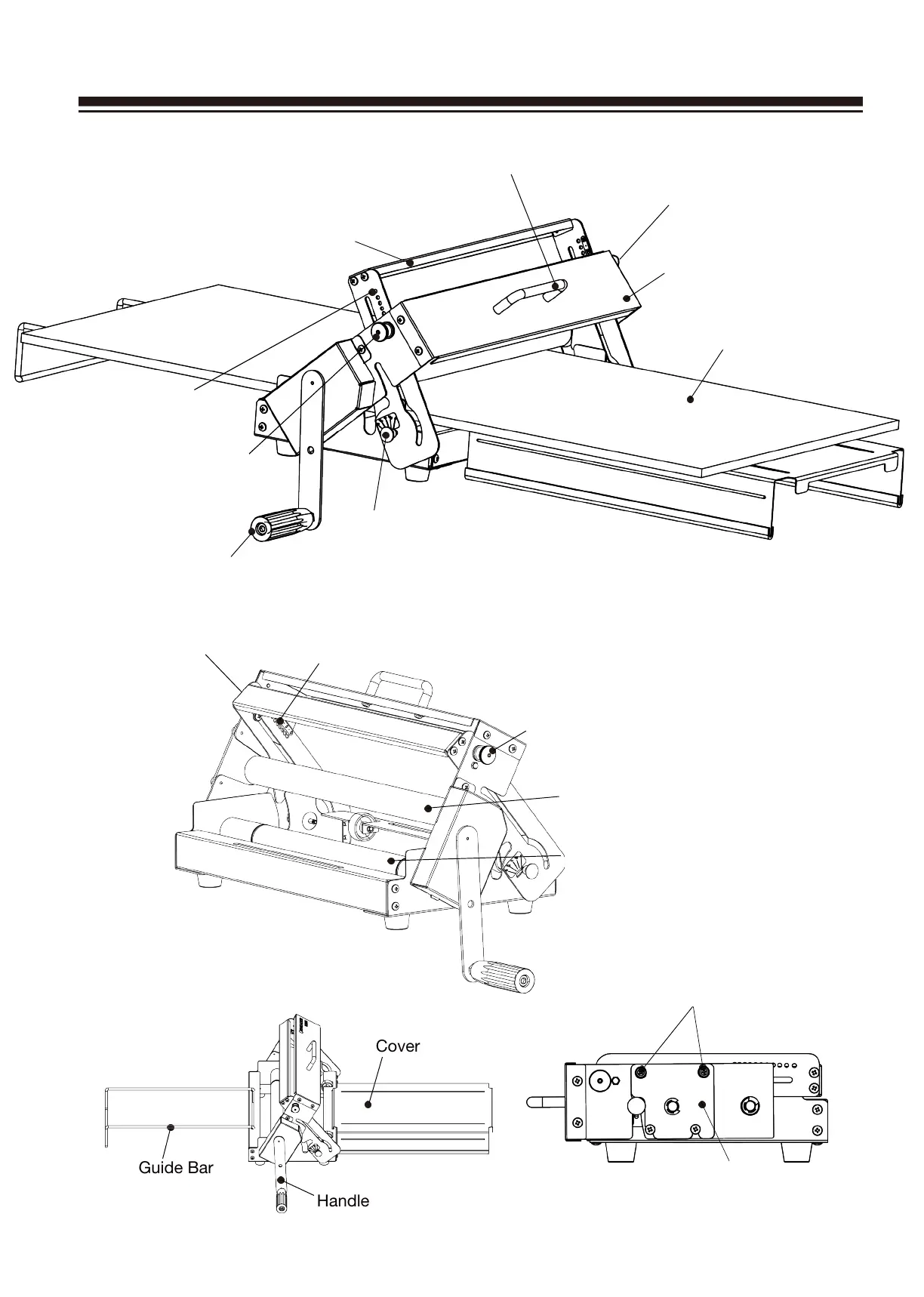 Cover

Guide Bar

Handle