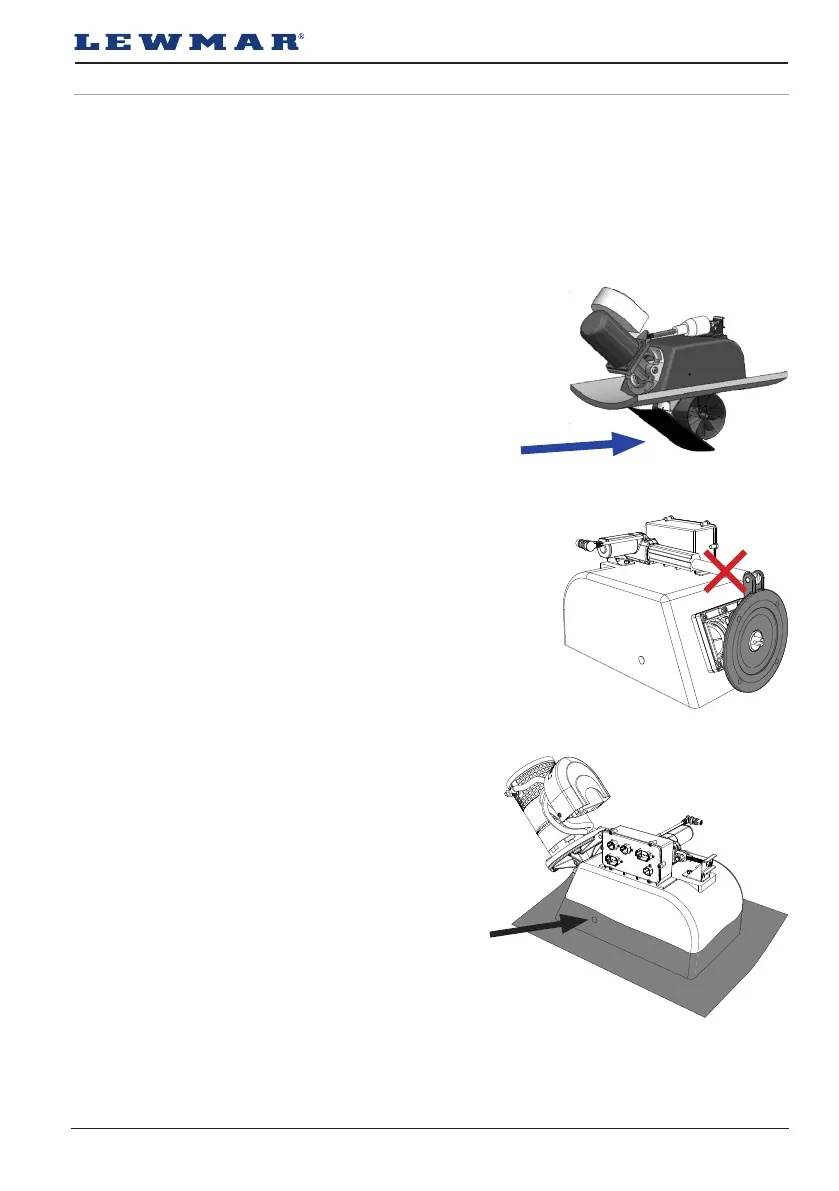 LEWMAR®