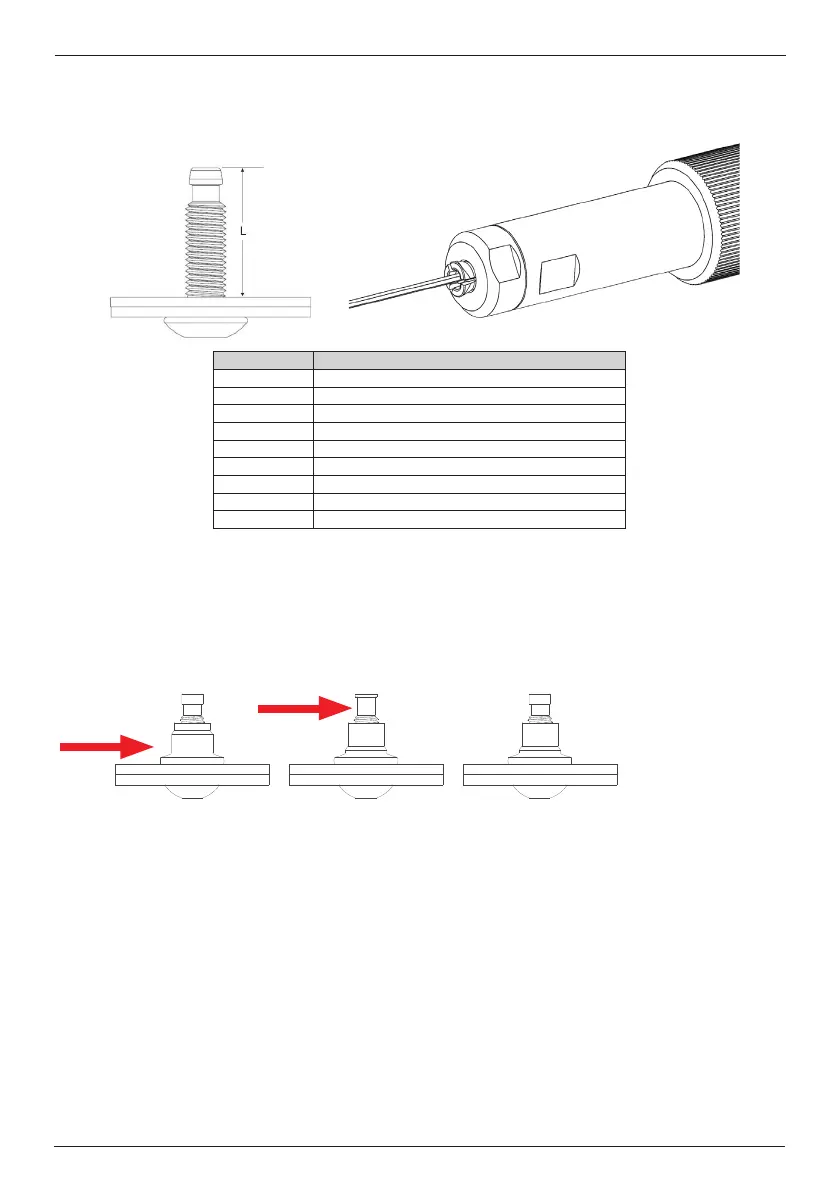 L