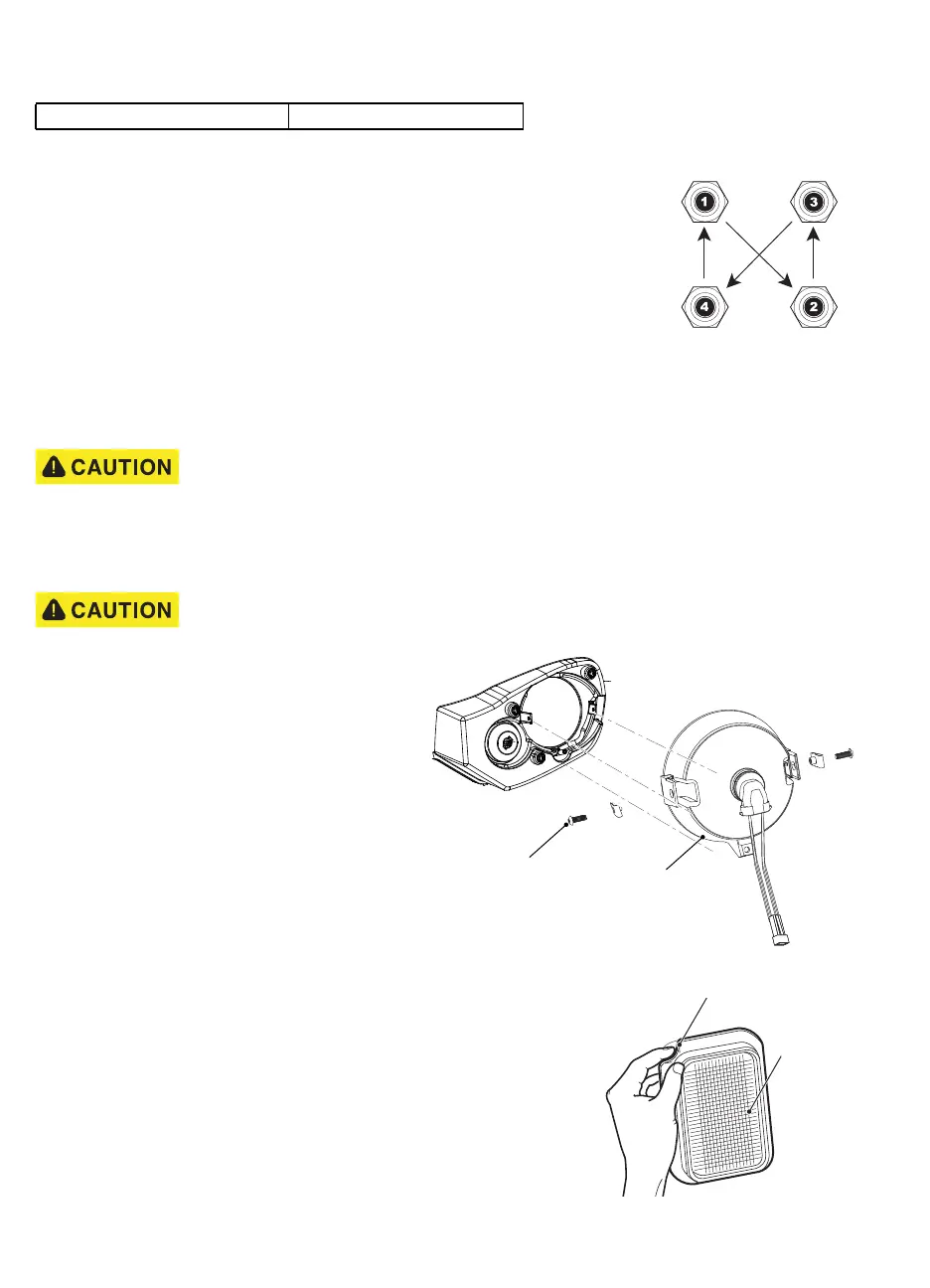 1

3

4

2

CAUTION

CAUTION