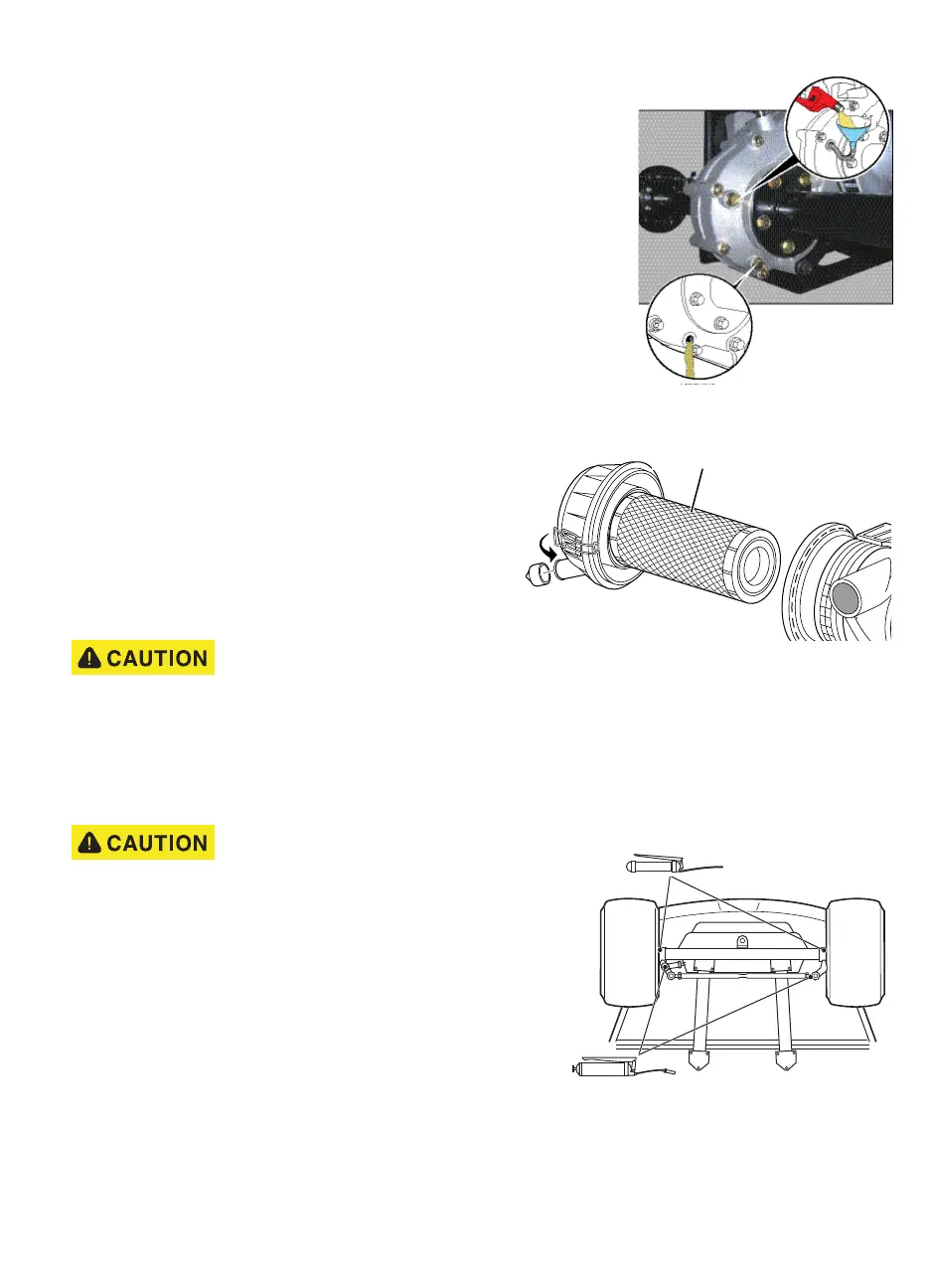 CAUTION

CAUTION