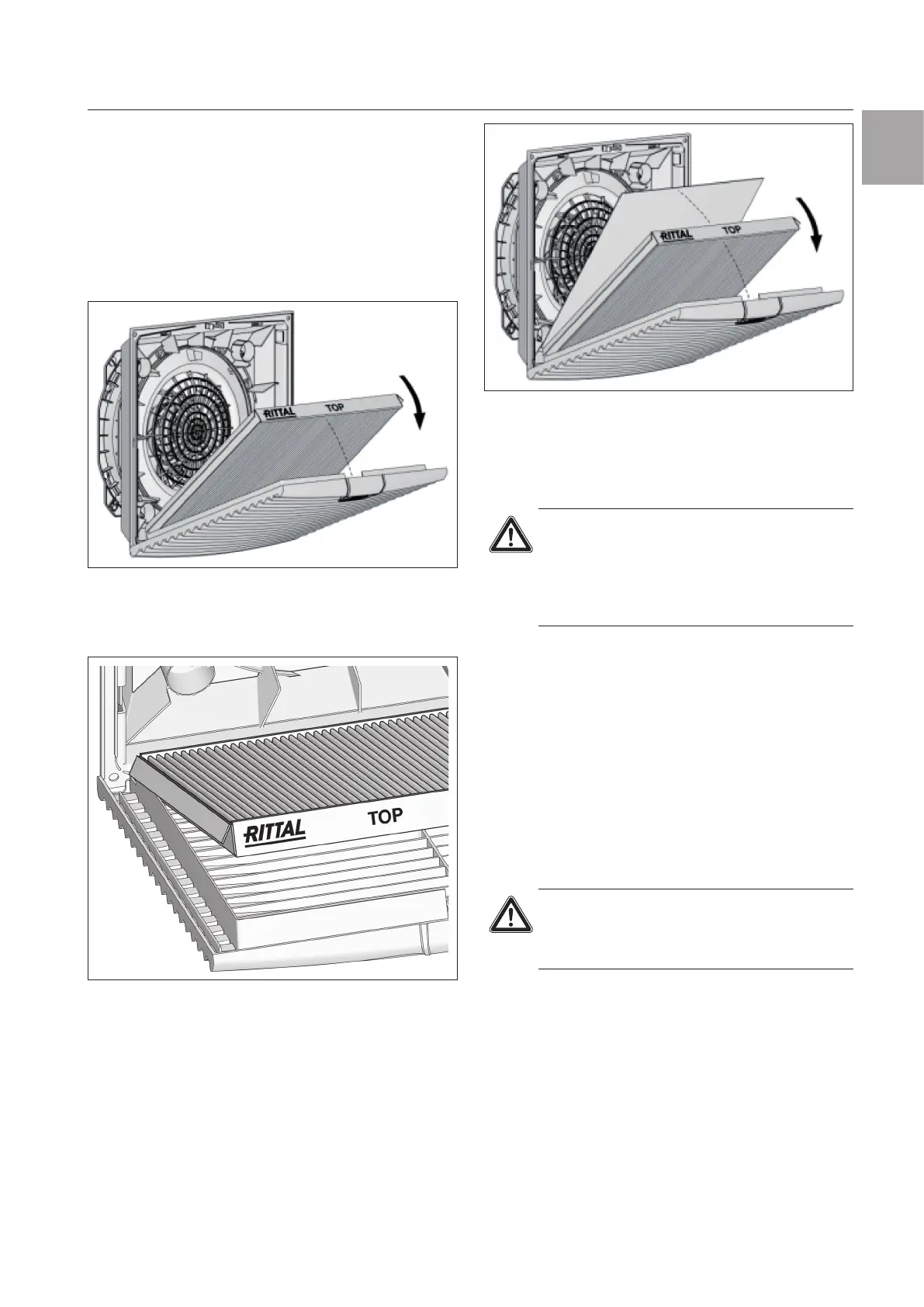 RITTAL TOP

RITTAL TOP

RITTAL TOP