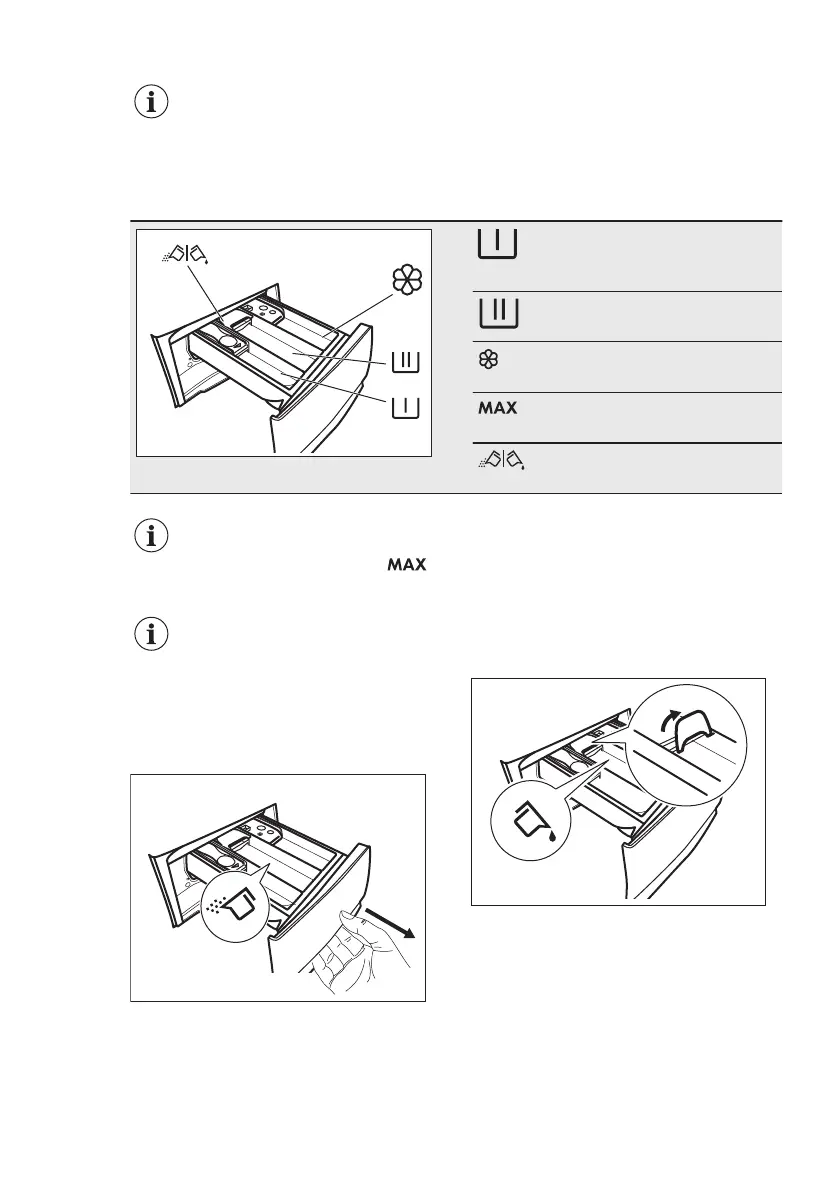 MAX

MAX