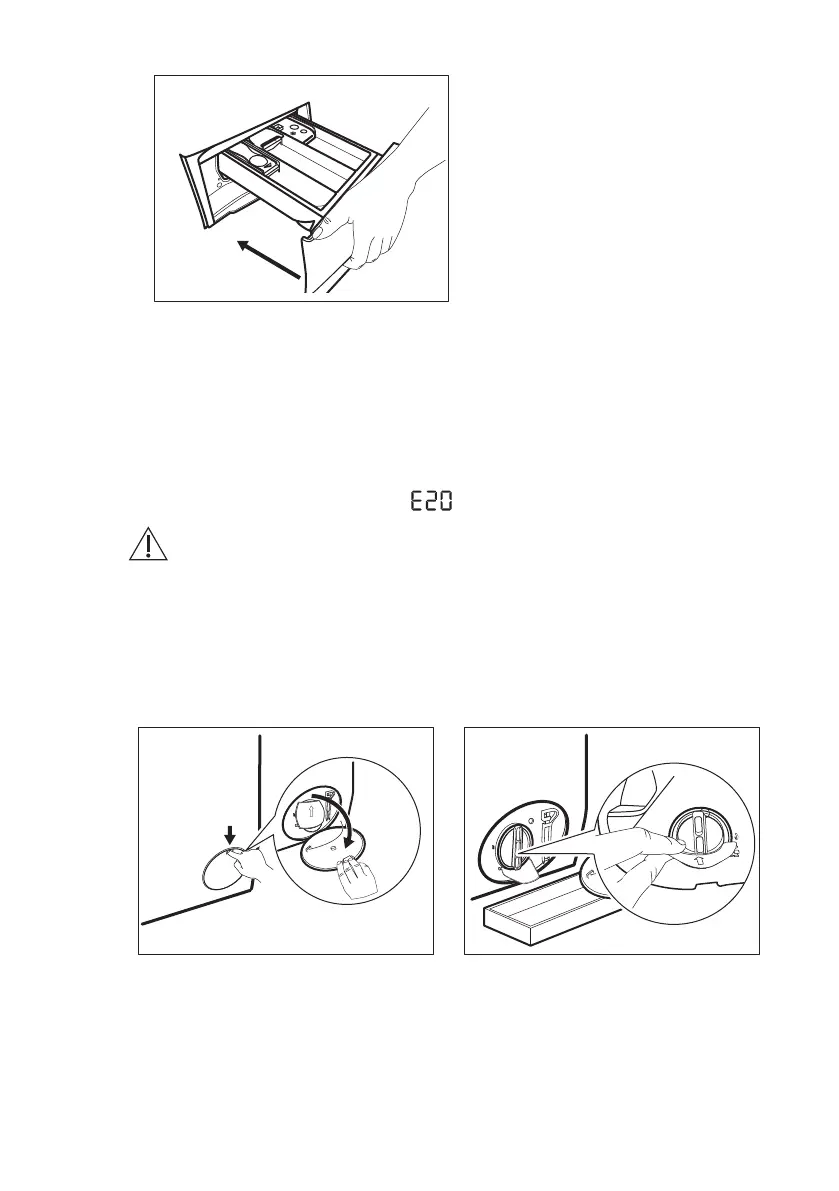 E20