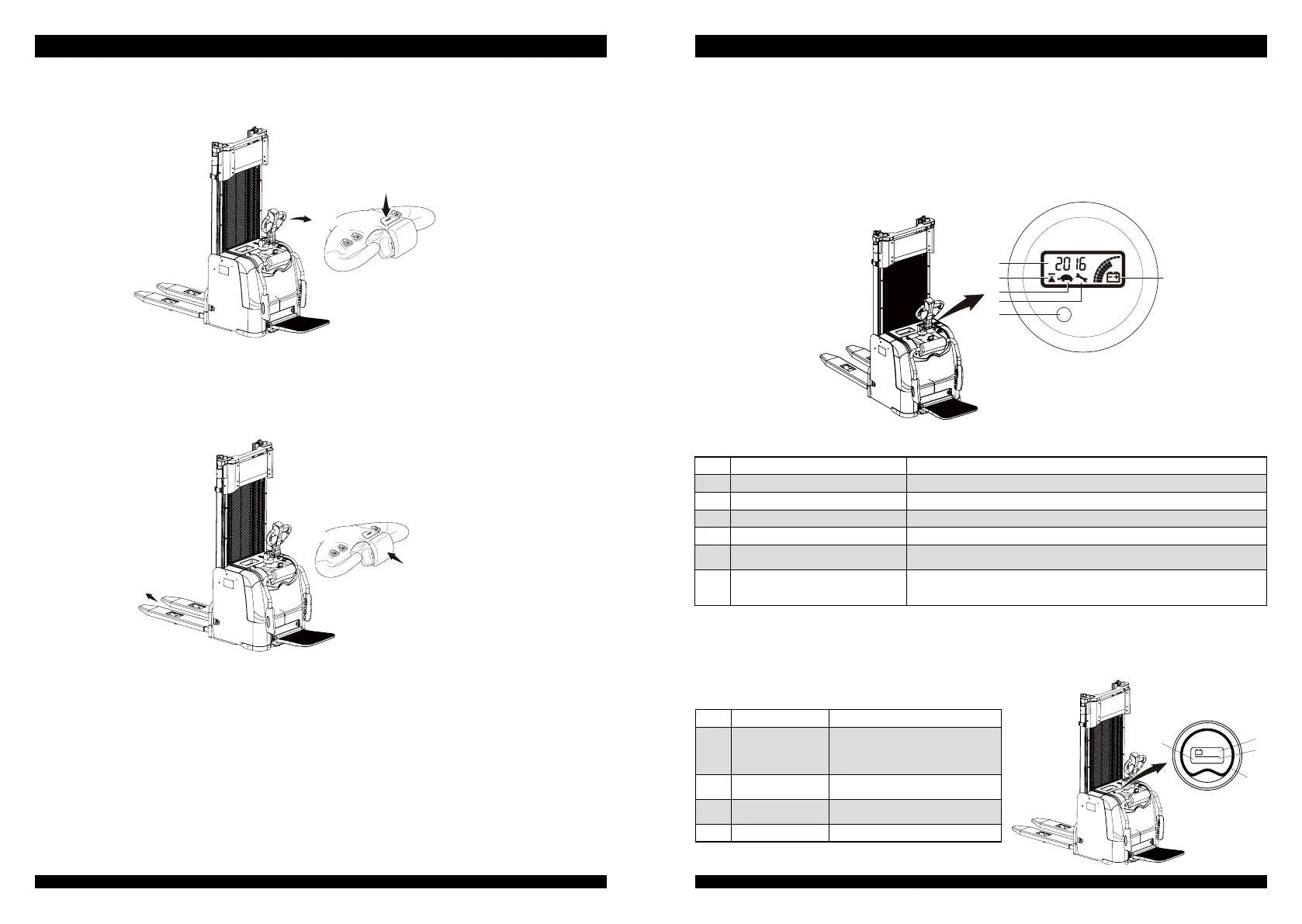 2016