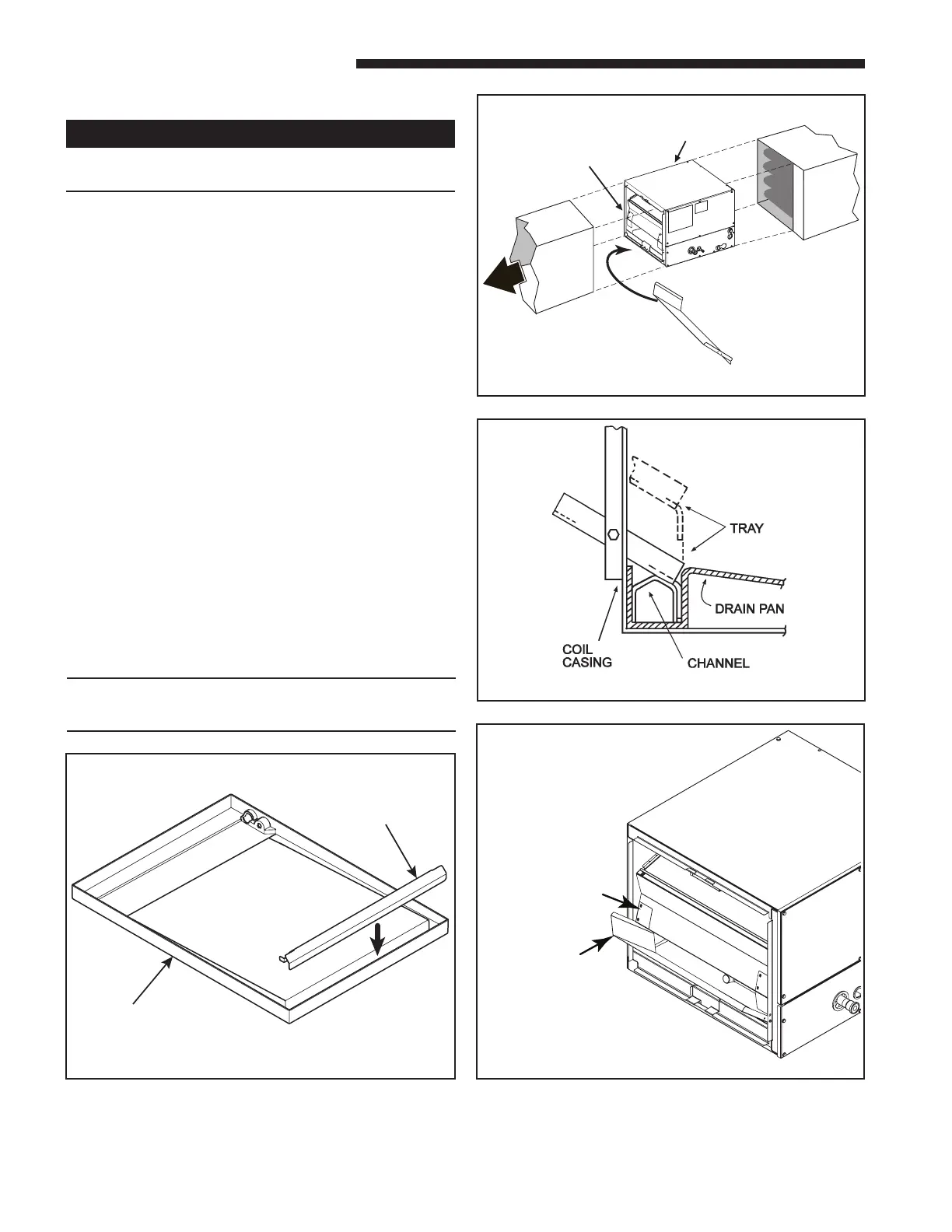 TRAY

DRAIN PAN

COIL CASING

CHANNEL