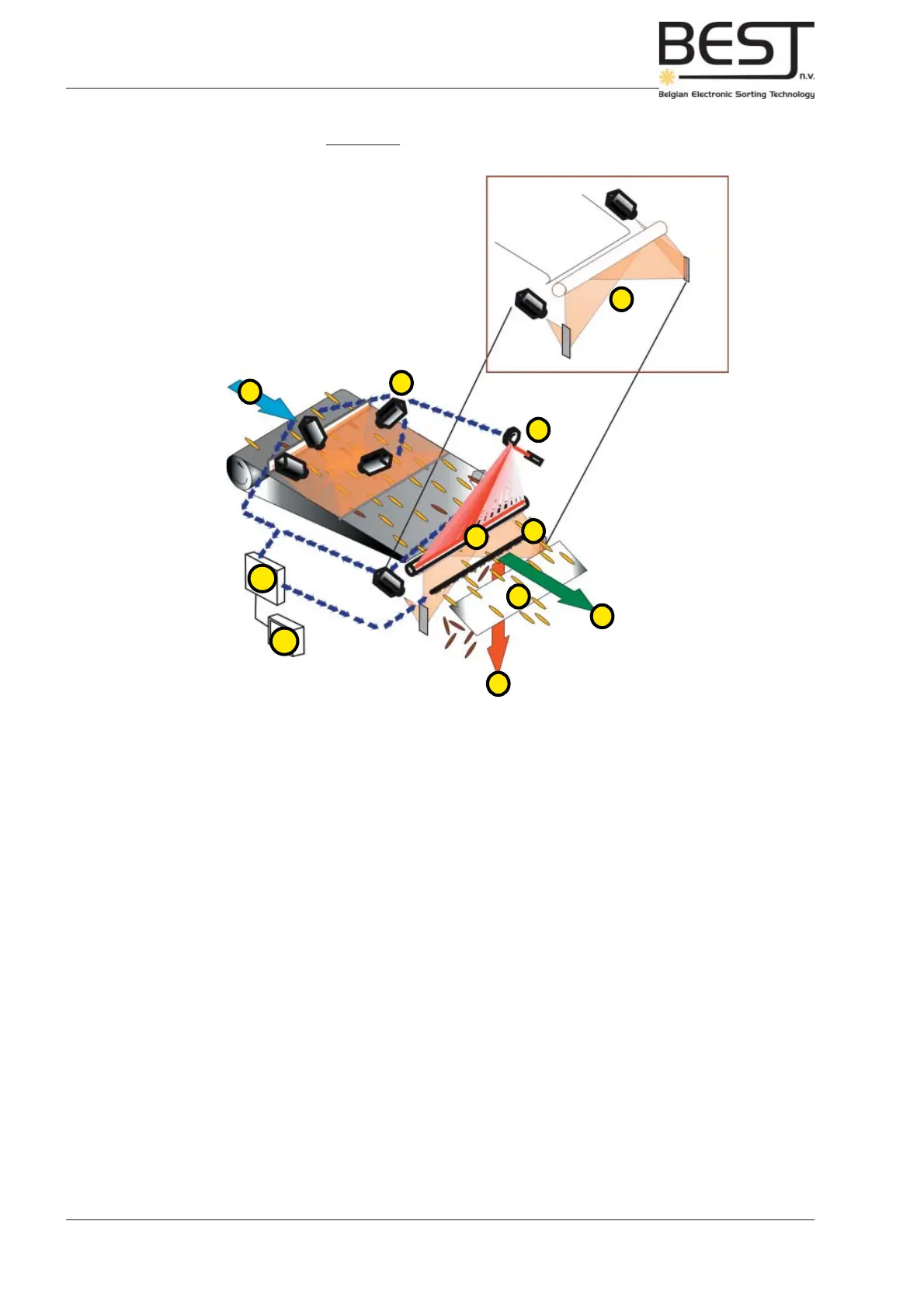 BEST n.v.
Belgian Electronic Sorting Technology