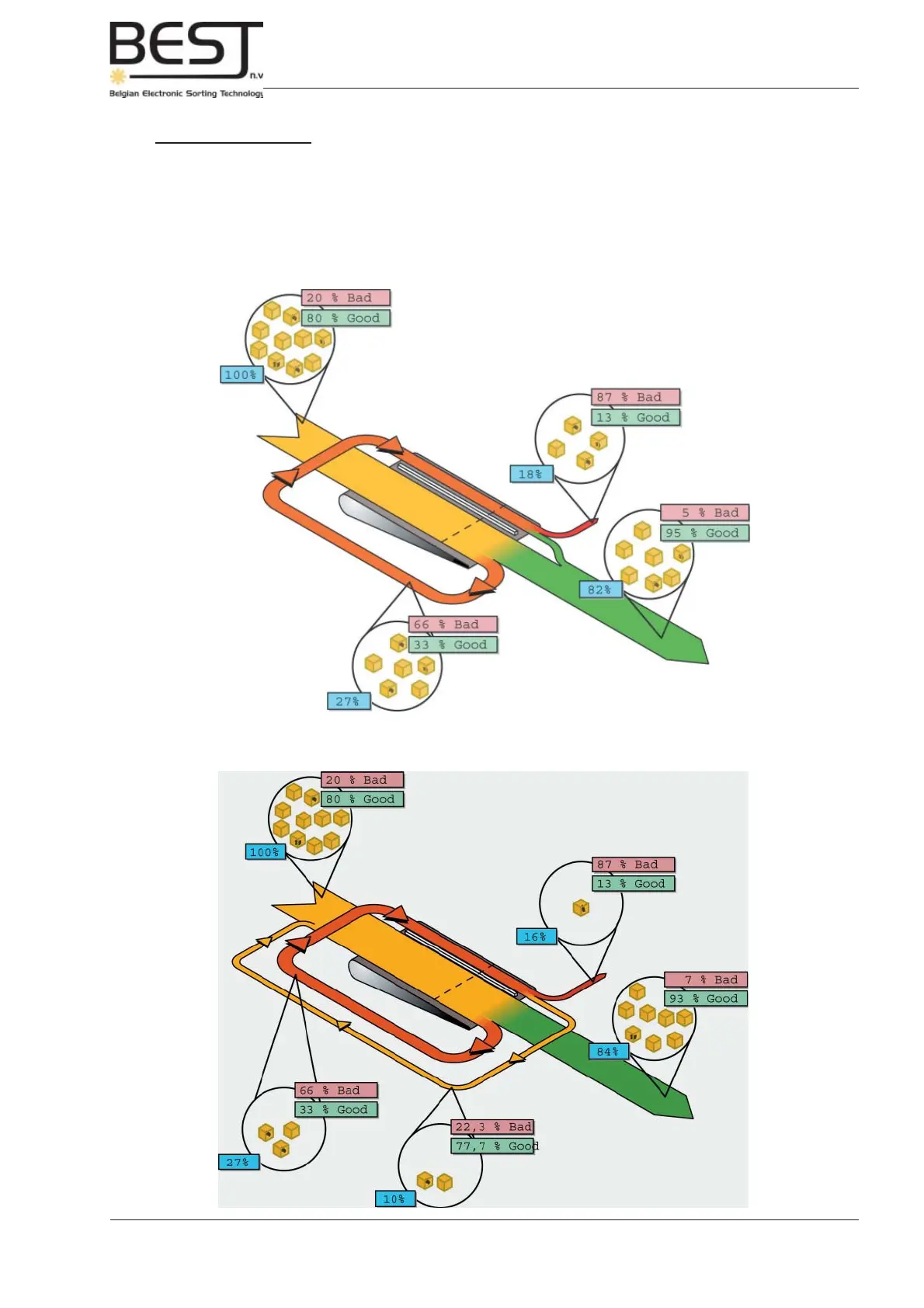 BEST n.v
Belgian Electronic Sorting Technology

20 % Bad
80 % Good
100%
87 % Bad
13 % Good
18%
5 % Bad
95 % Good
82%
66 % Bad
33 % Good
27%

20 % Bad
80 % Good
100%
87 % Bad
13 % Good
16%
7 % Bad
93 % Good
84%
66 % Bad
33 % Good
27%
22,3 % Bad
77,7 % Good
10%