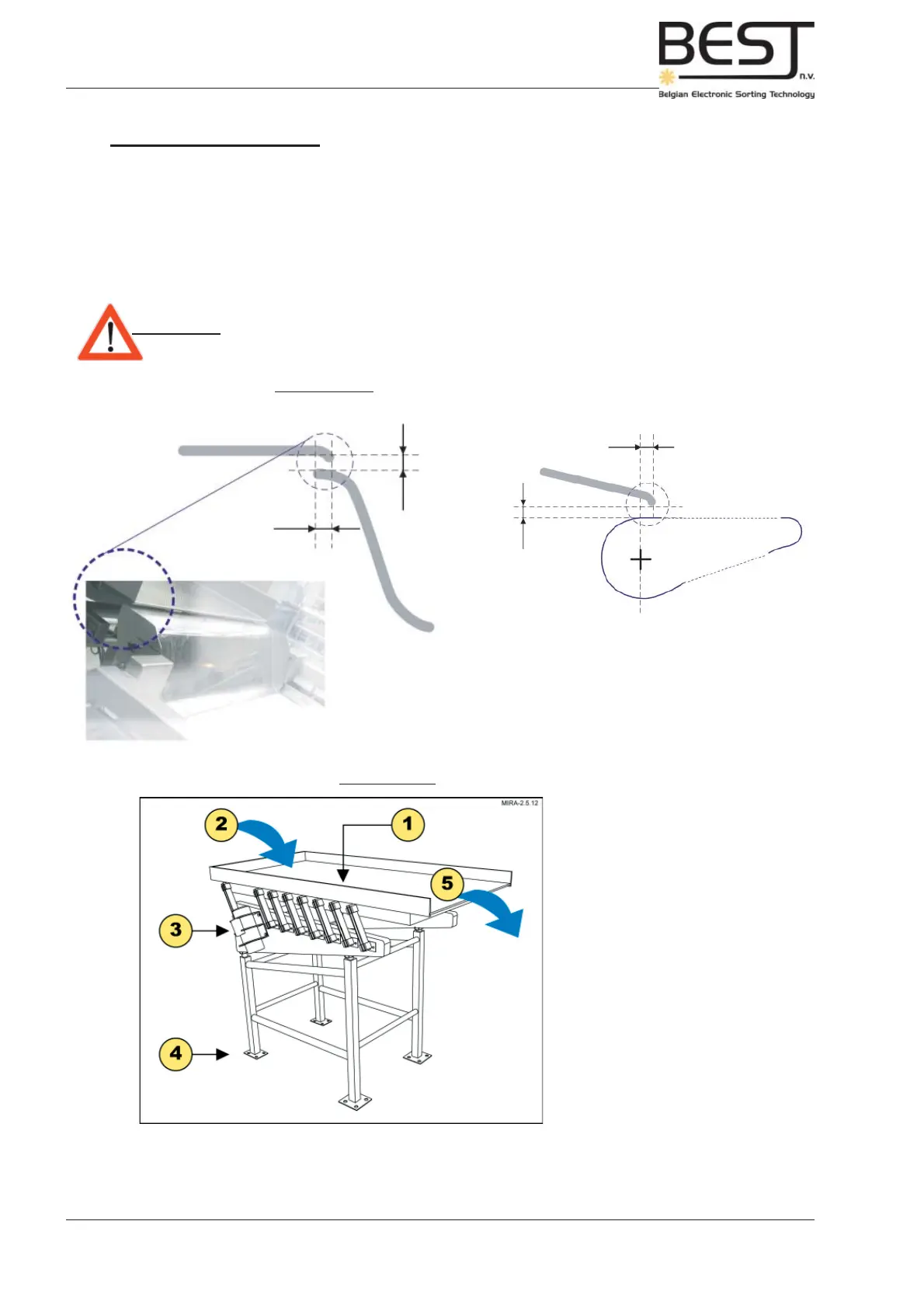 BEST n.v.
Belgian Electronic Sorting Technology

MIRA-2.5.12

2

1

5

3

4