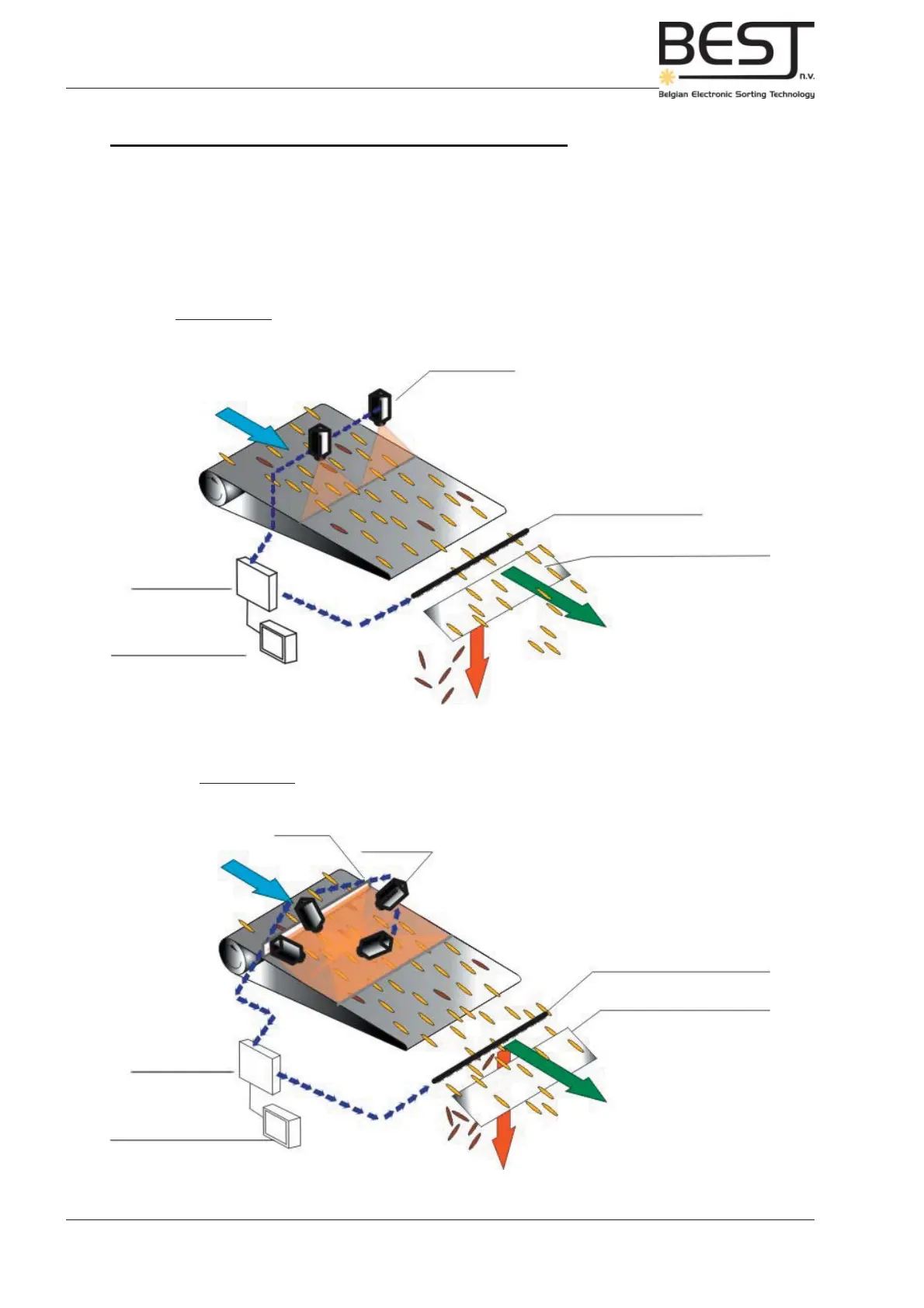 BEST
n.v.
Belgian Electronic Sorting Technology