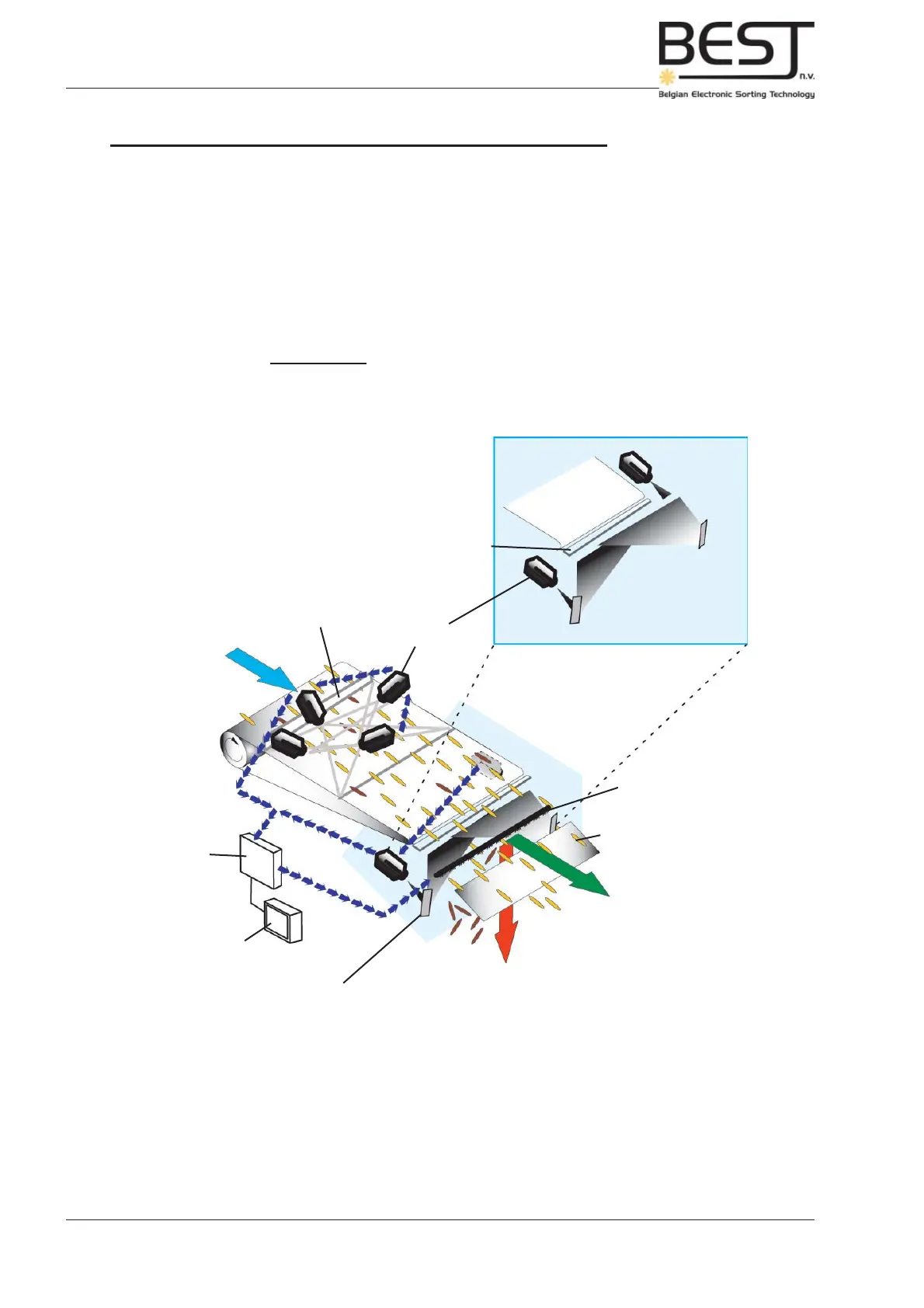 BEST
n.v.
Belgian Electronic Sorting Technology