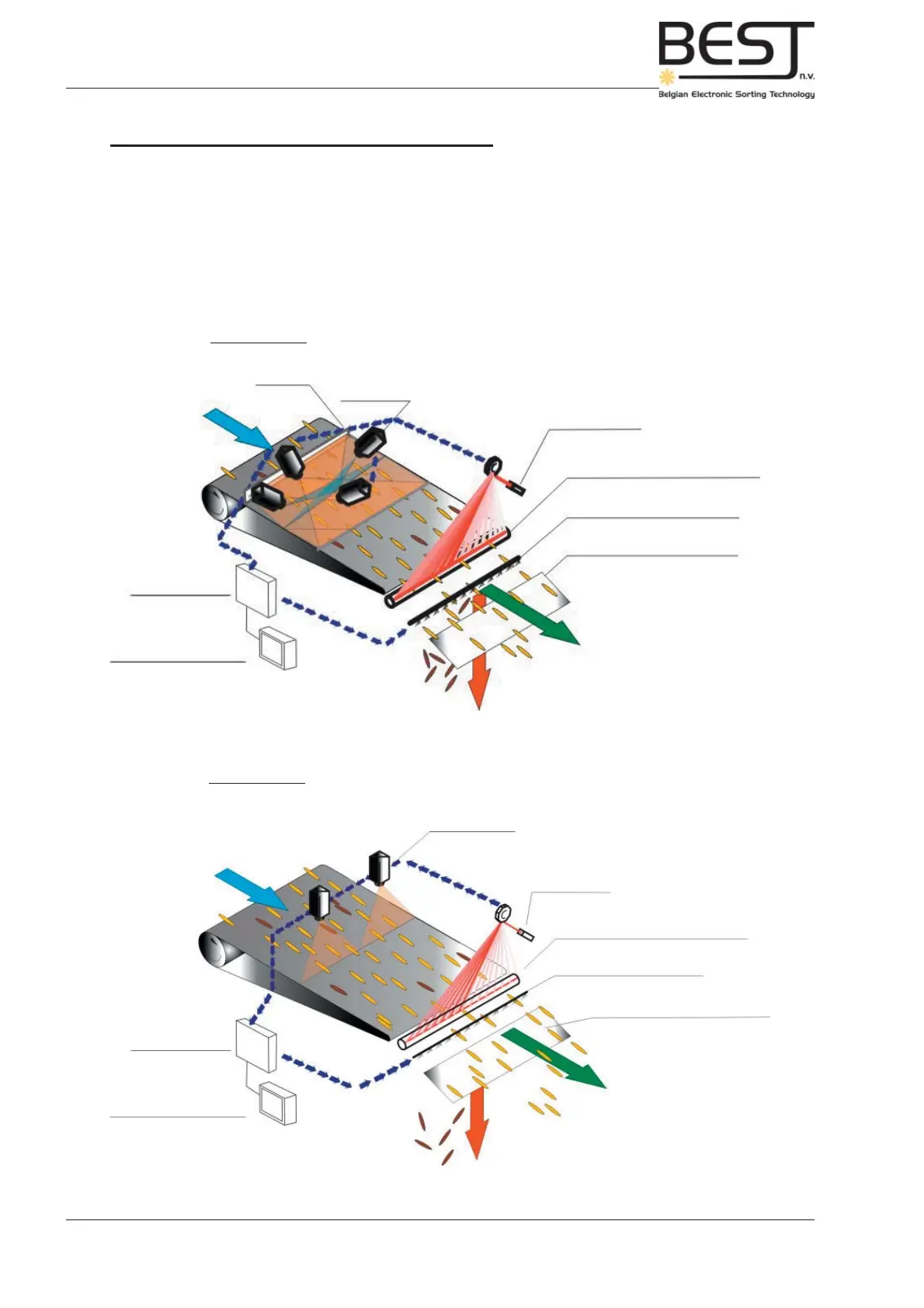 BEST n.v.
Belgian Electronic Sorting Technology