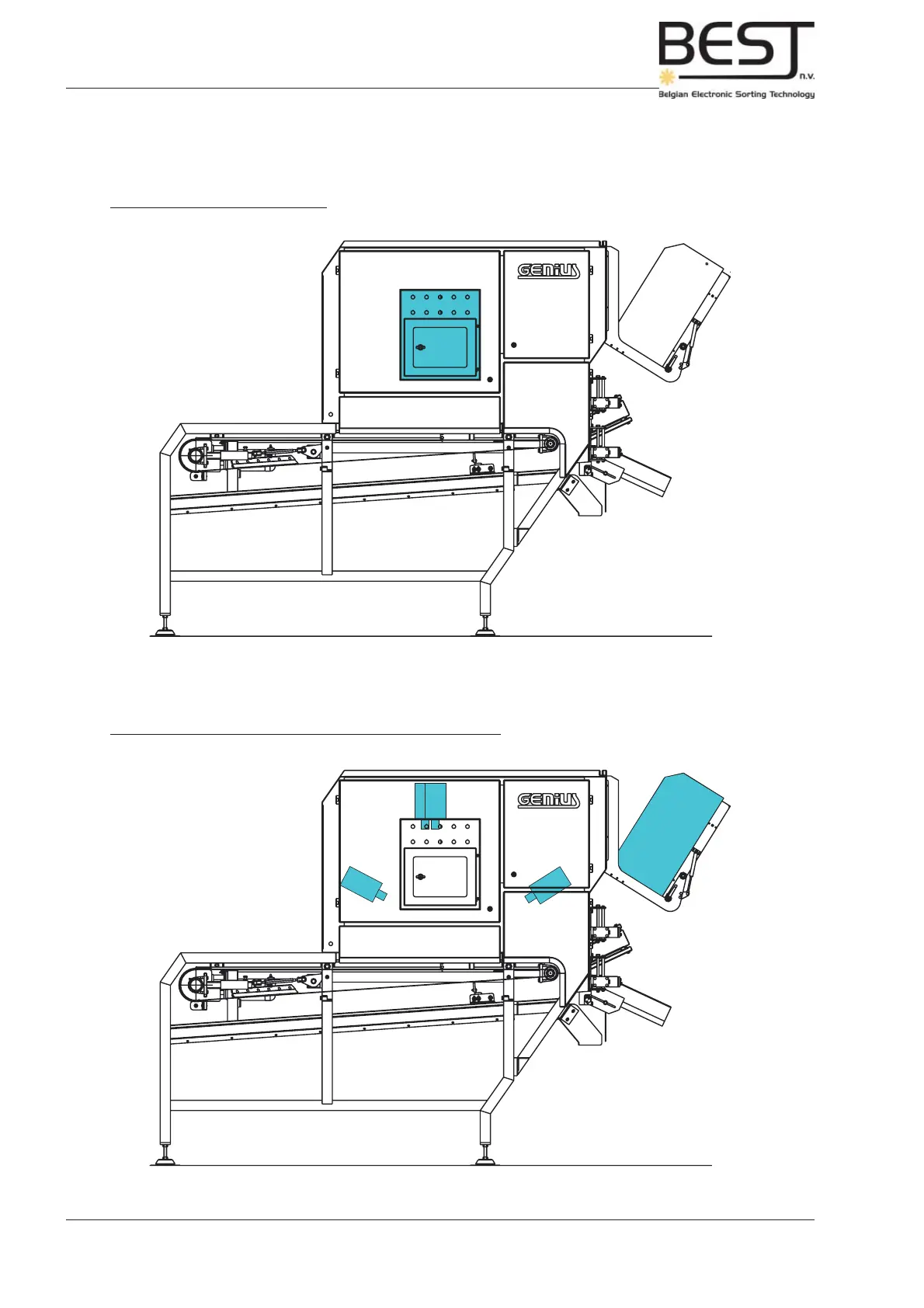 BEST n.v.
Belgian Electronic Sorting Technology

GENIUS

GENIUS