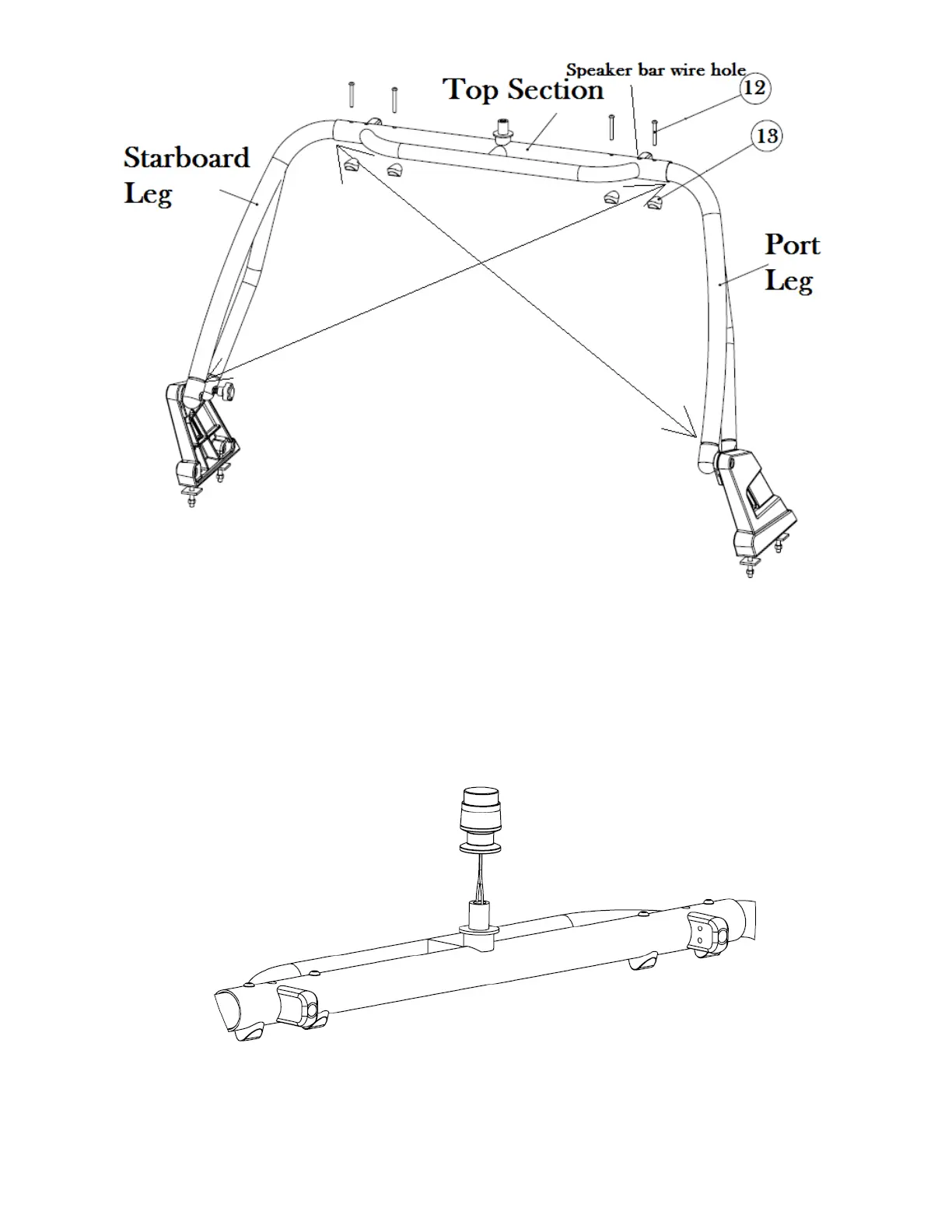 Speaker bar wire hole

Top Section

12

13

Starboard Leg

Port Leg