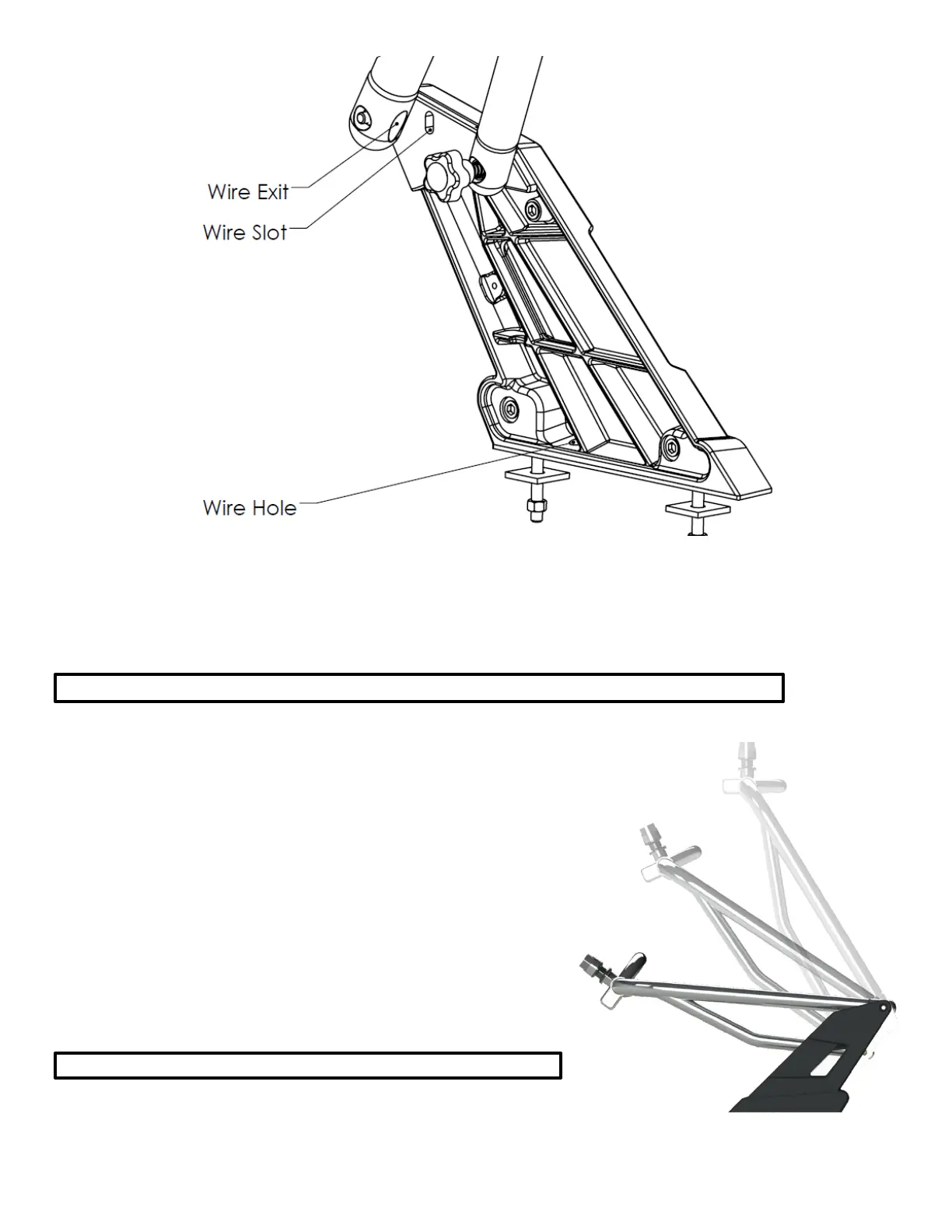 Wire Exit
Wire Slot
Wire Hole