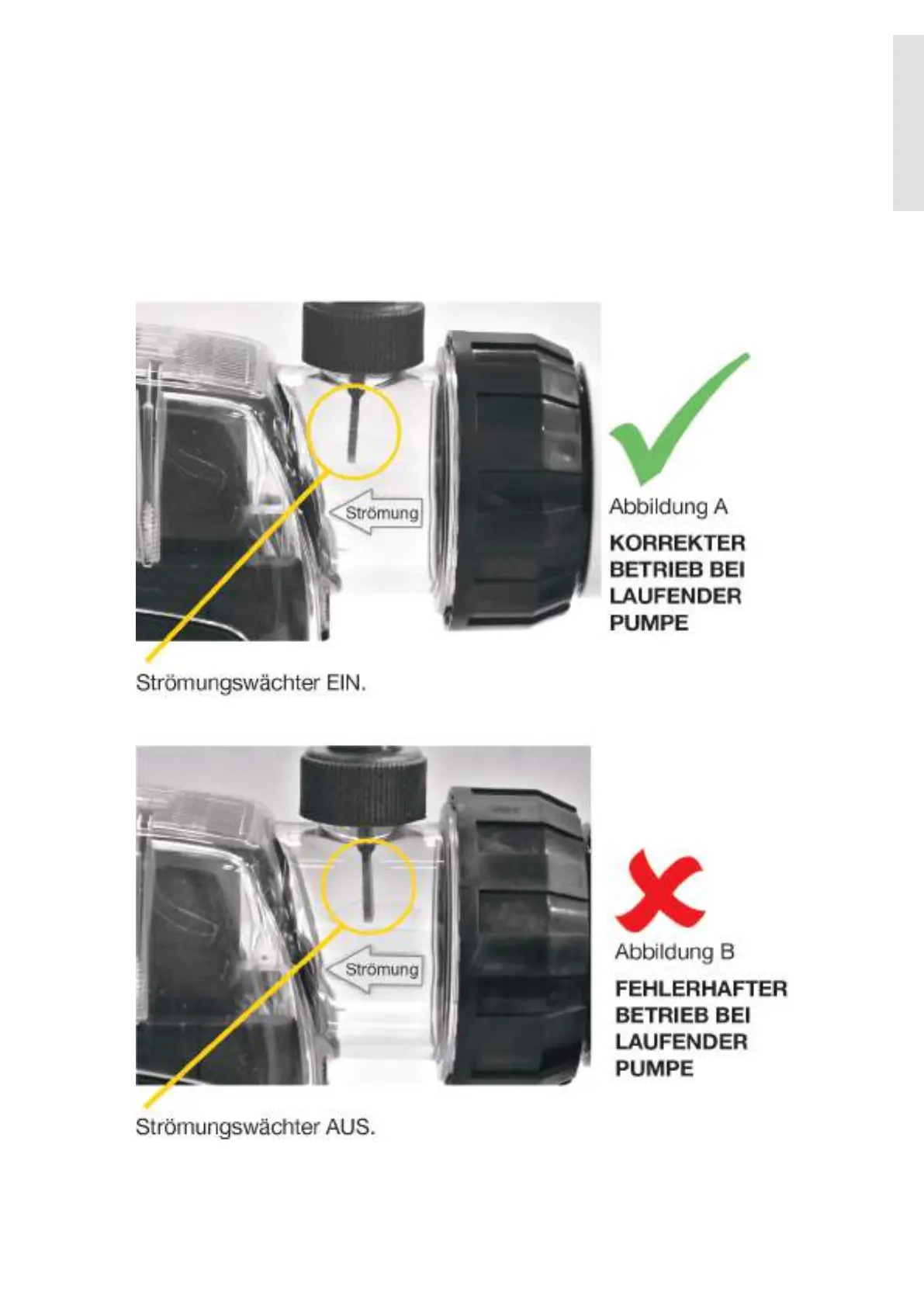 Strömung

Abbildung A

KORREKTER BETRIEB BEI LAUFENDER PUMPE

Strömungswächter EIN.

Strömung

Abbildung B

FEHLERHAFTER BETRIEB BEI LAUFENDER PUMPE

Strömungswächter AUS.