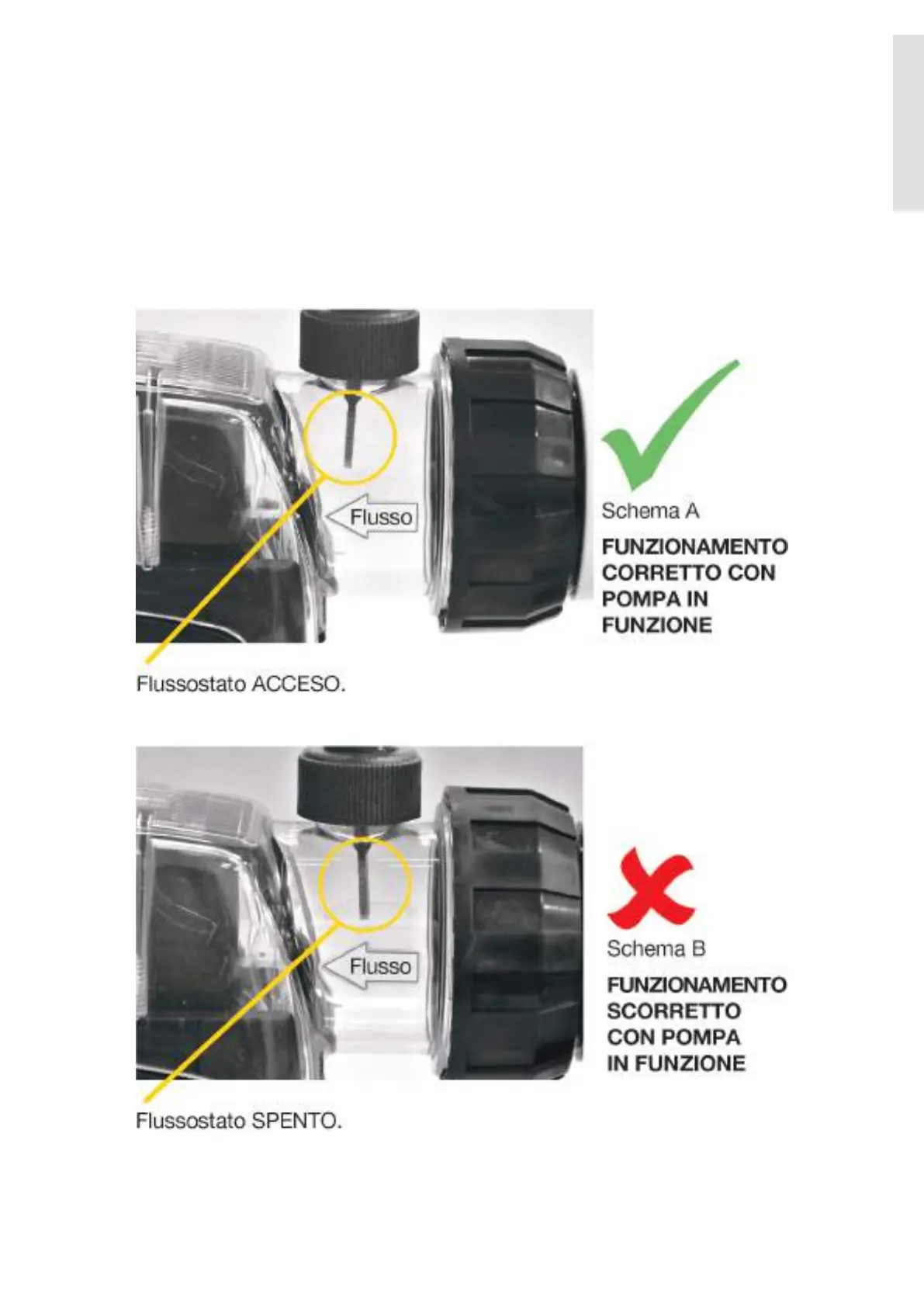 Flusso

Schema A

FUNZIONAMENTO CORRETTO CON POMPA IN FUNZIONE

Flussostato ACCESO.

Flusso

Schema B

FUNZIONAMENTO SCORRETTO CON POMPA IN FUNZIONE

Flussostato SPENTO.