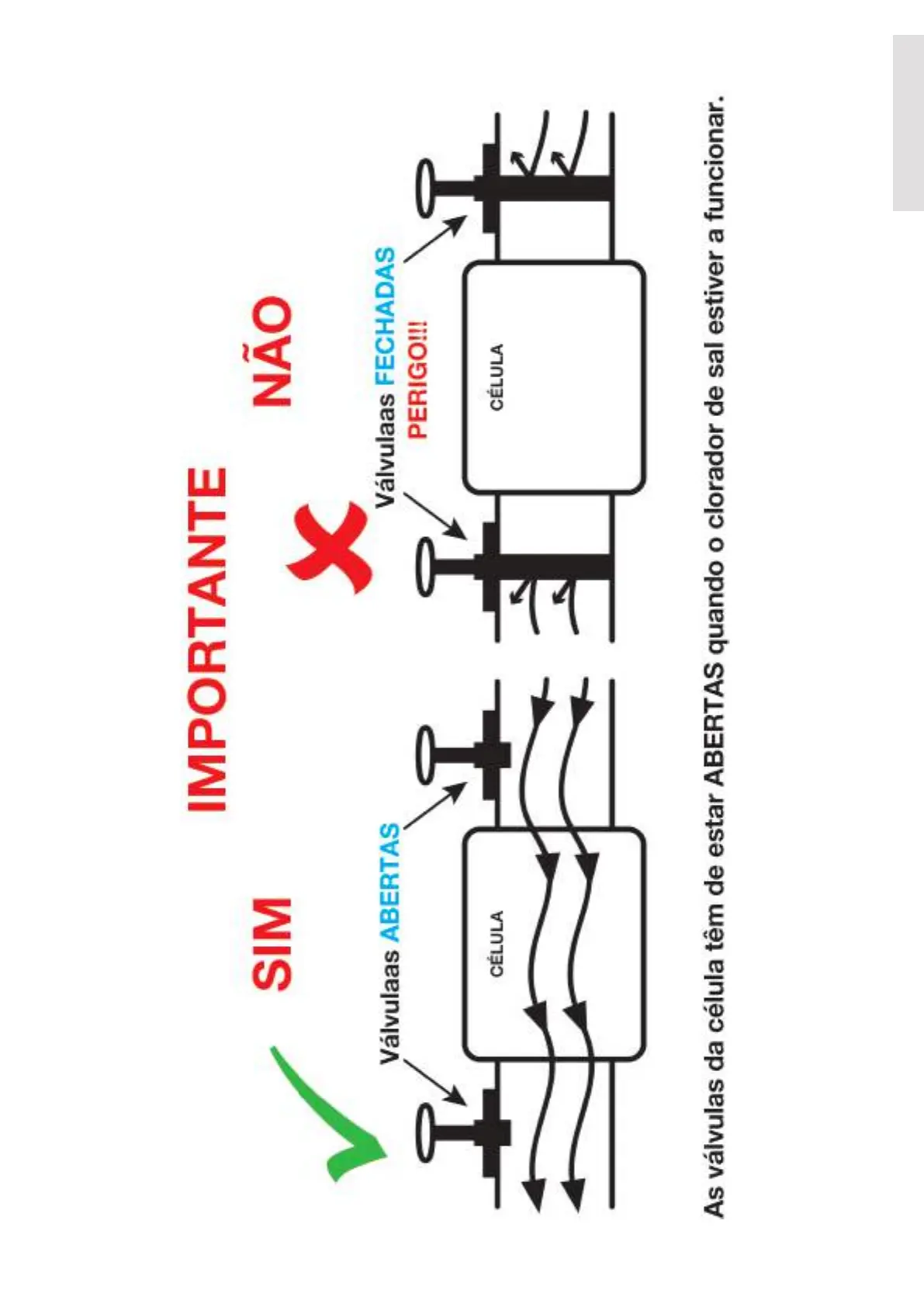 IMPORTANTE

SIM

NÃO

Válvulaas ABERTAS

CÉLULA

Válvulaas FECHADAS

PERIGO!!!

CÉLULA

As válvulas da célula têm de estar ABERTAS quando o clorador de sal estiver a funcionar.