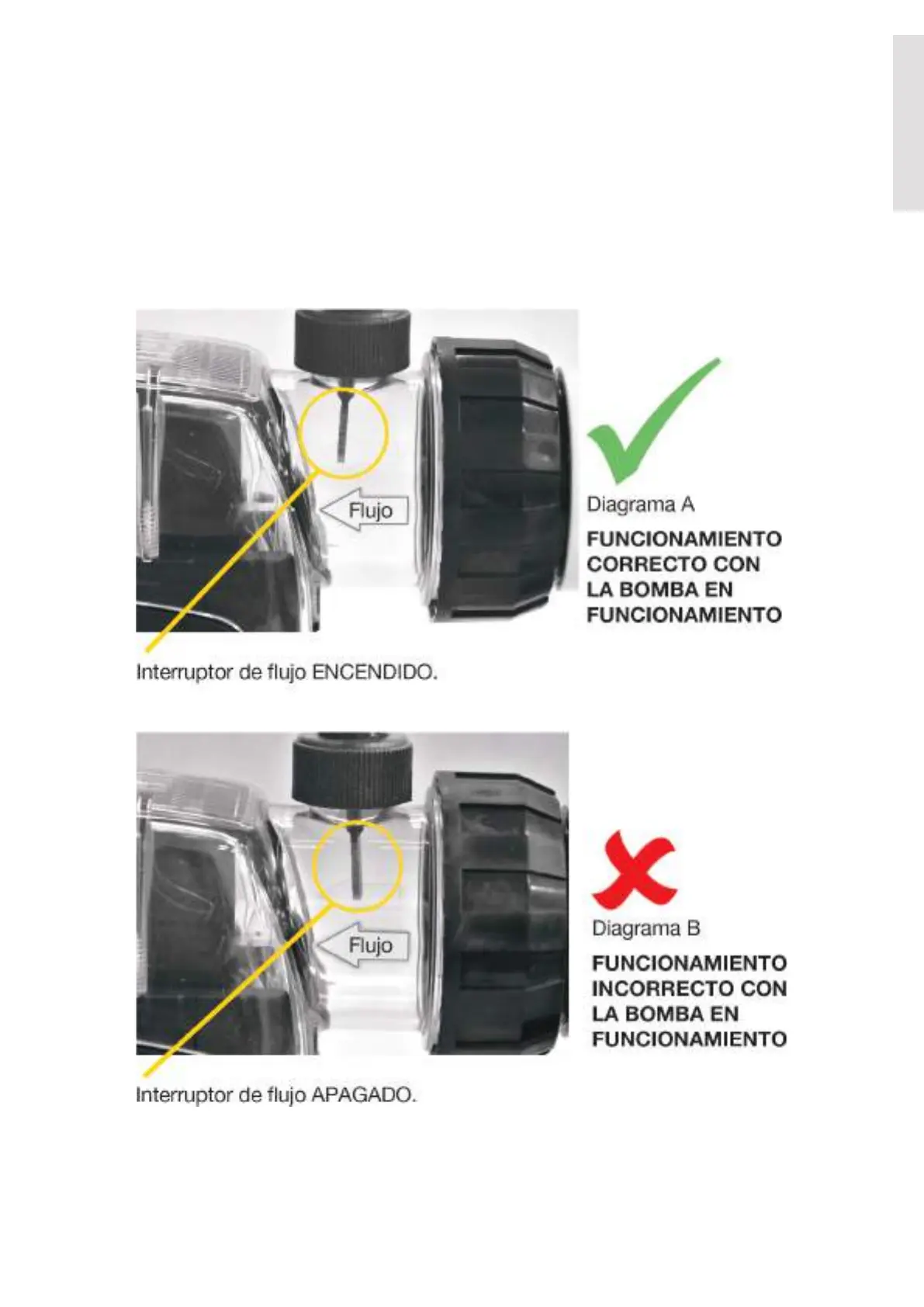 Flujo

Diagrama A

FUNCIONAMIENTO CORRECTO CON LA BOMBA EN FUNCIONAMIENTO

Interruptor de flujo ENCENDIDO.

Flujo

Diagrama B

FUNCIONAMIENTO INCORRECTO CON LA BOMBA EN FUNCIONAMIENTO

Interruptor de flujo APAGADO.