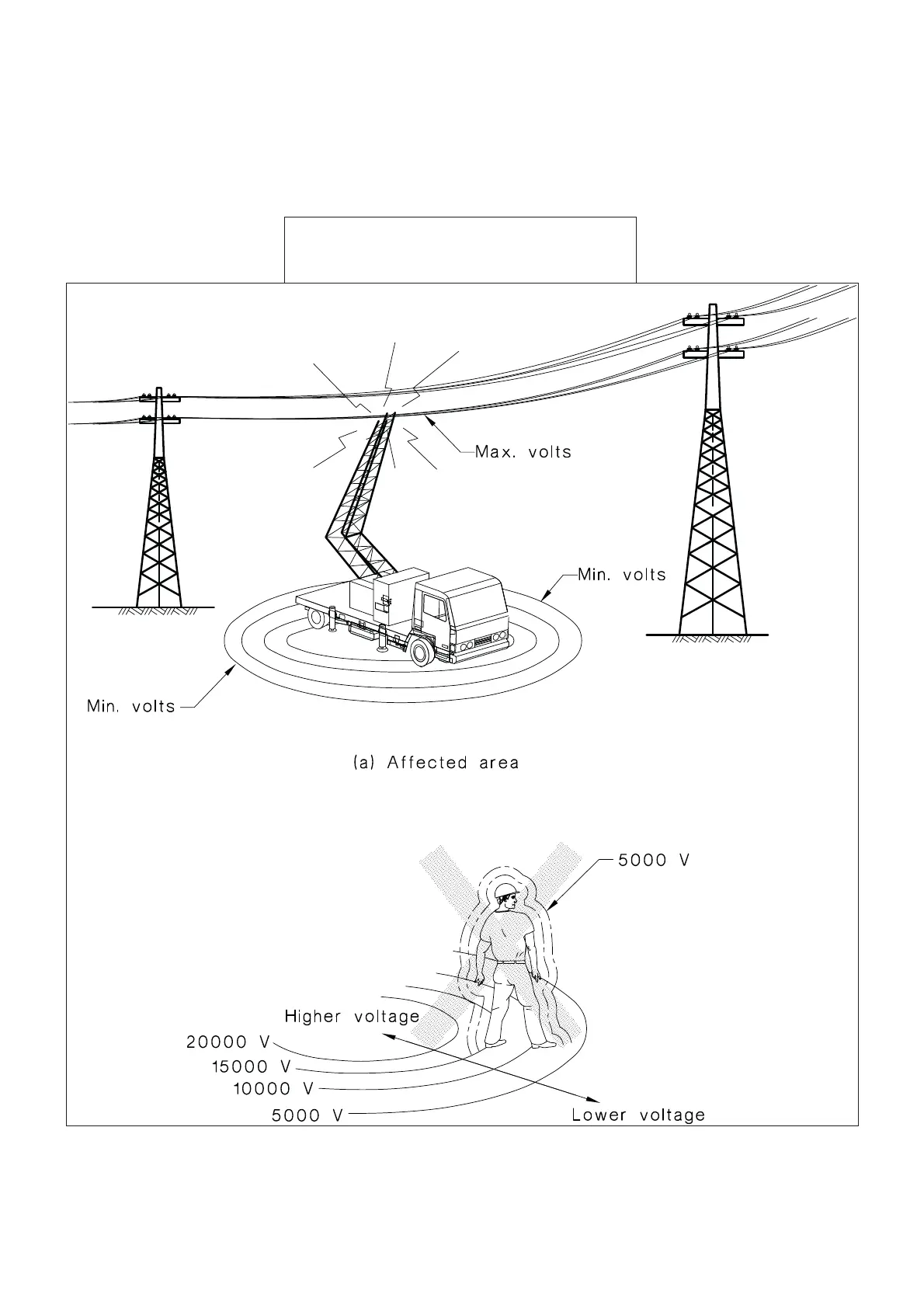 Max. volts

Min. volts

Min. volts

(a) Affected area

5000 V

Higher voltage

20000 V

15000 V

10000 V

5000 V

Lower voltage