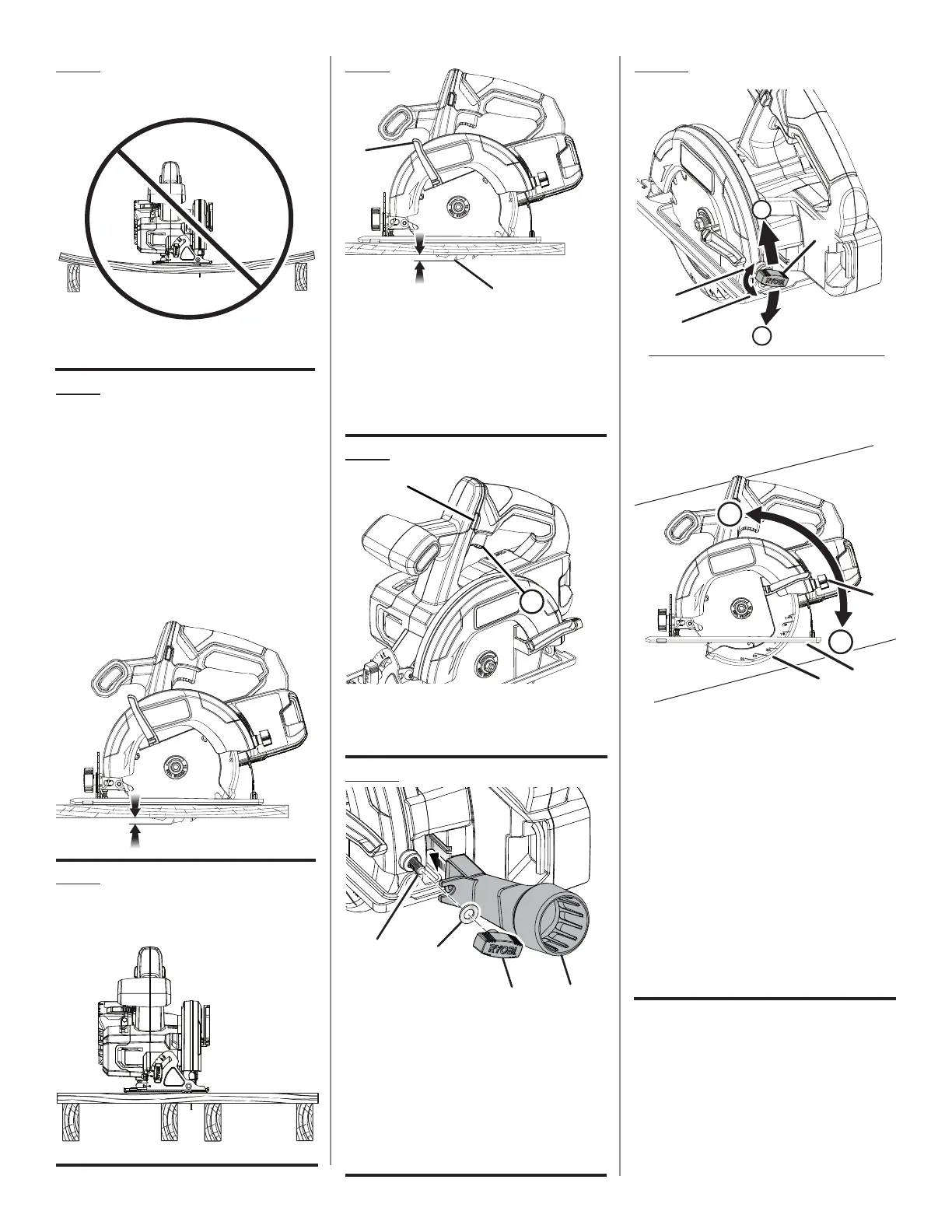 RYOBI

RYOBI

RYOBI