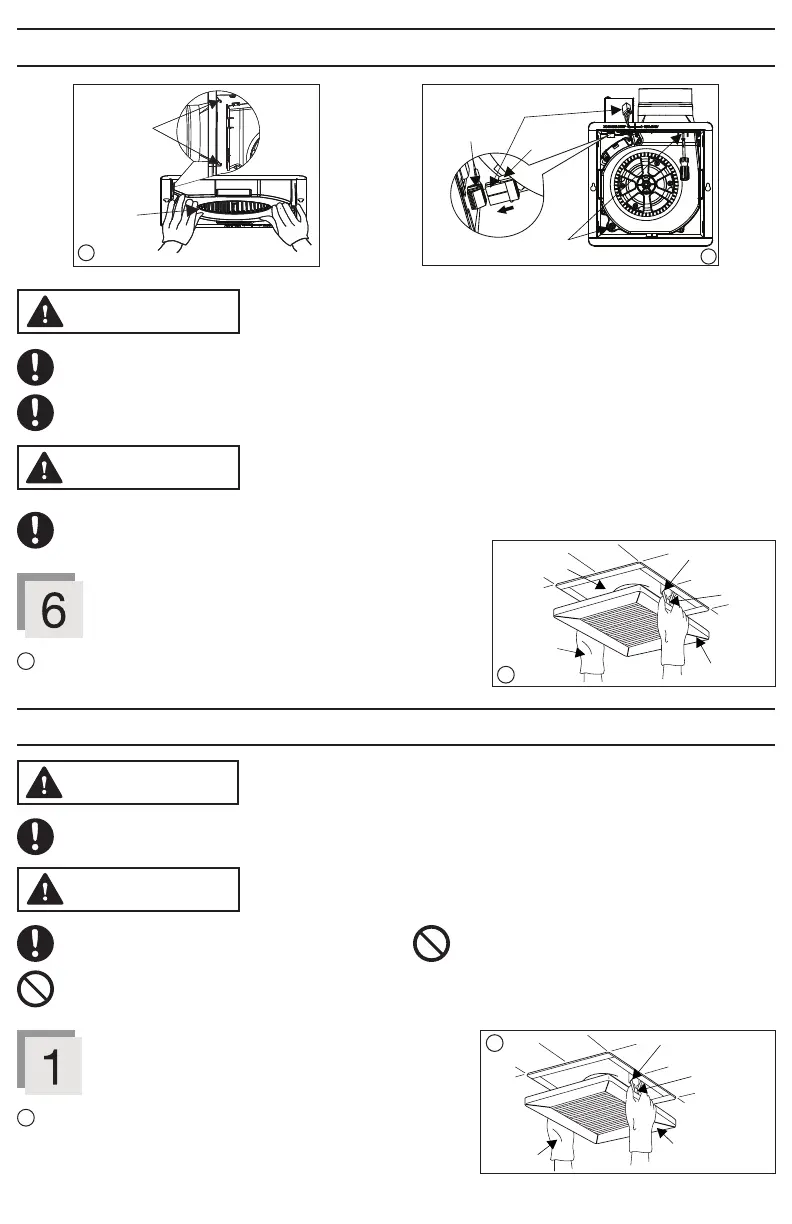 6

1