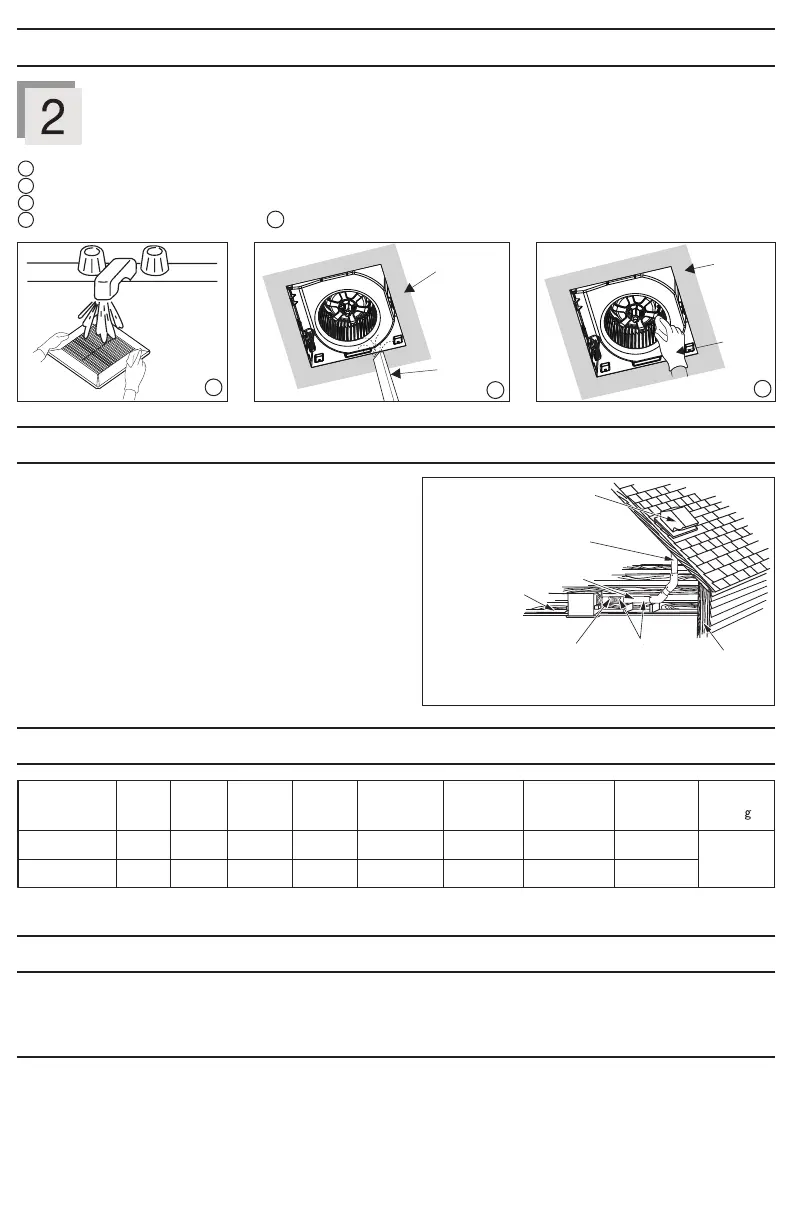 2

g