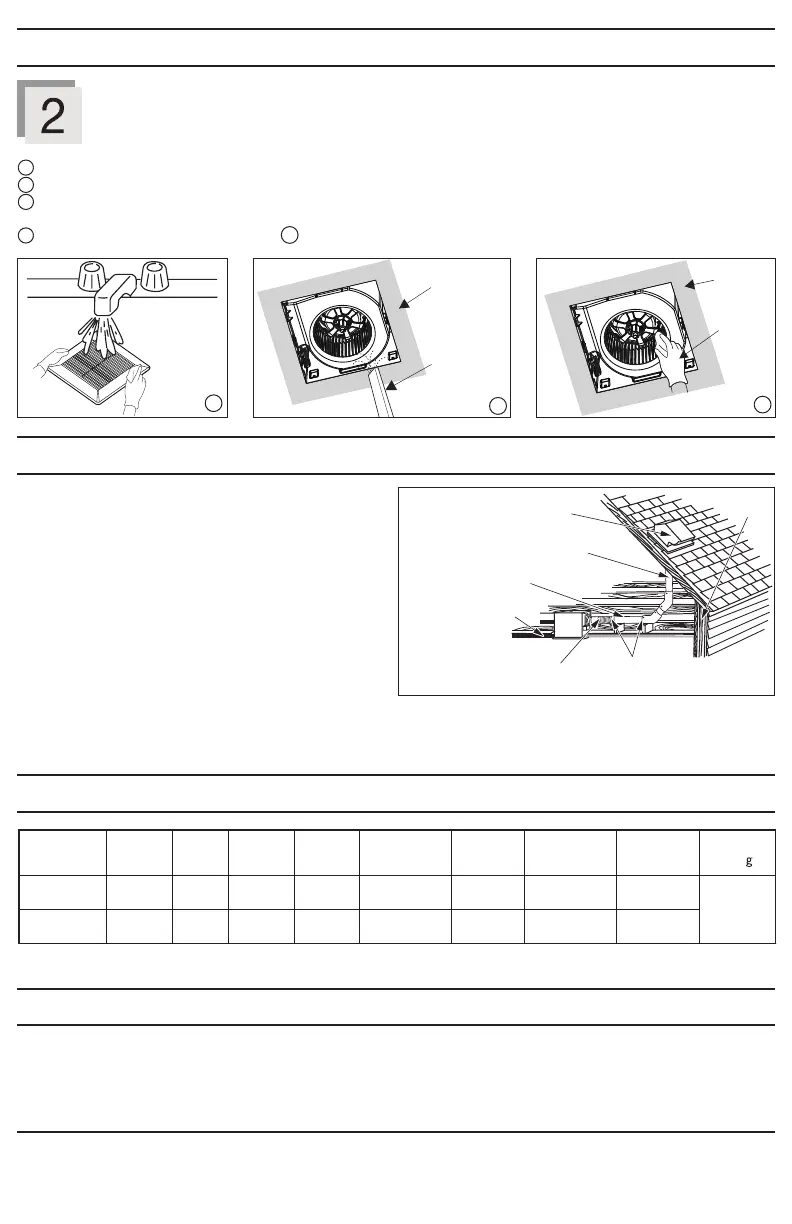 2

g