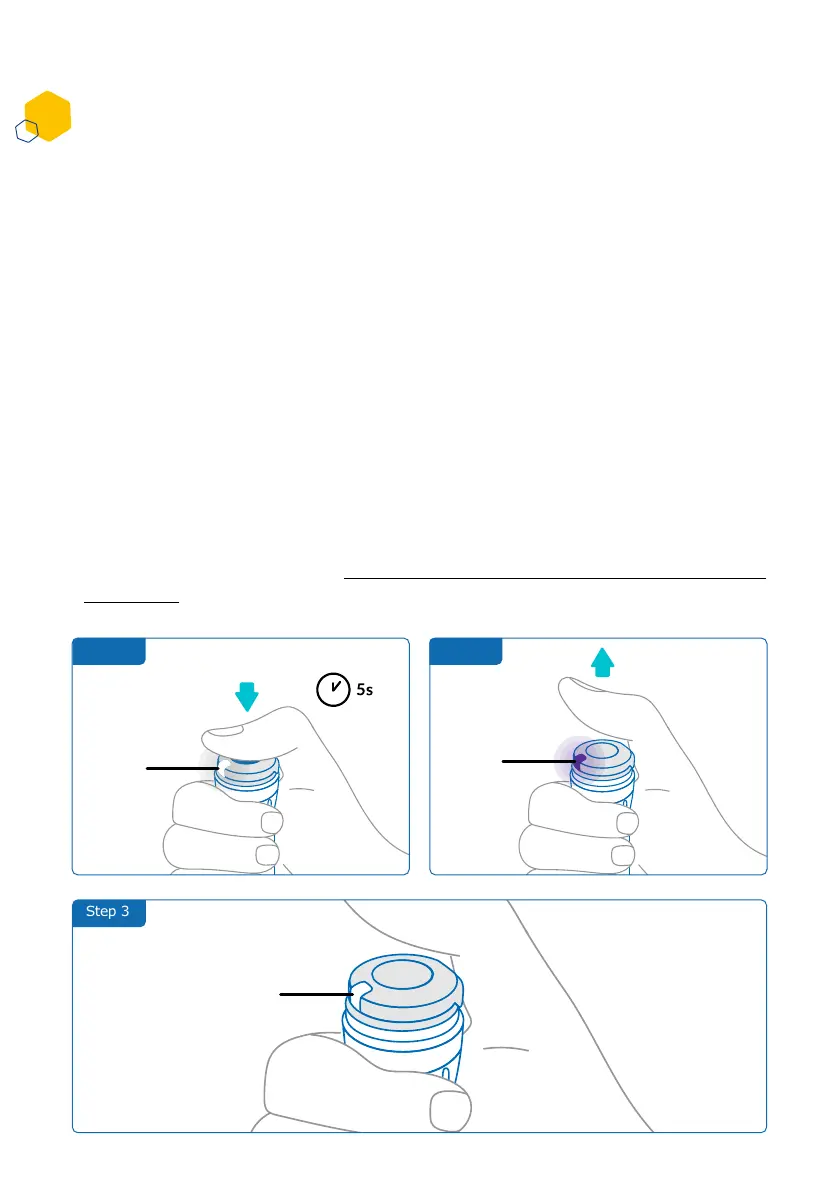 5s

Step 3