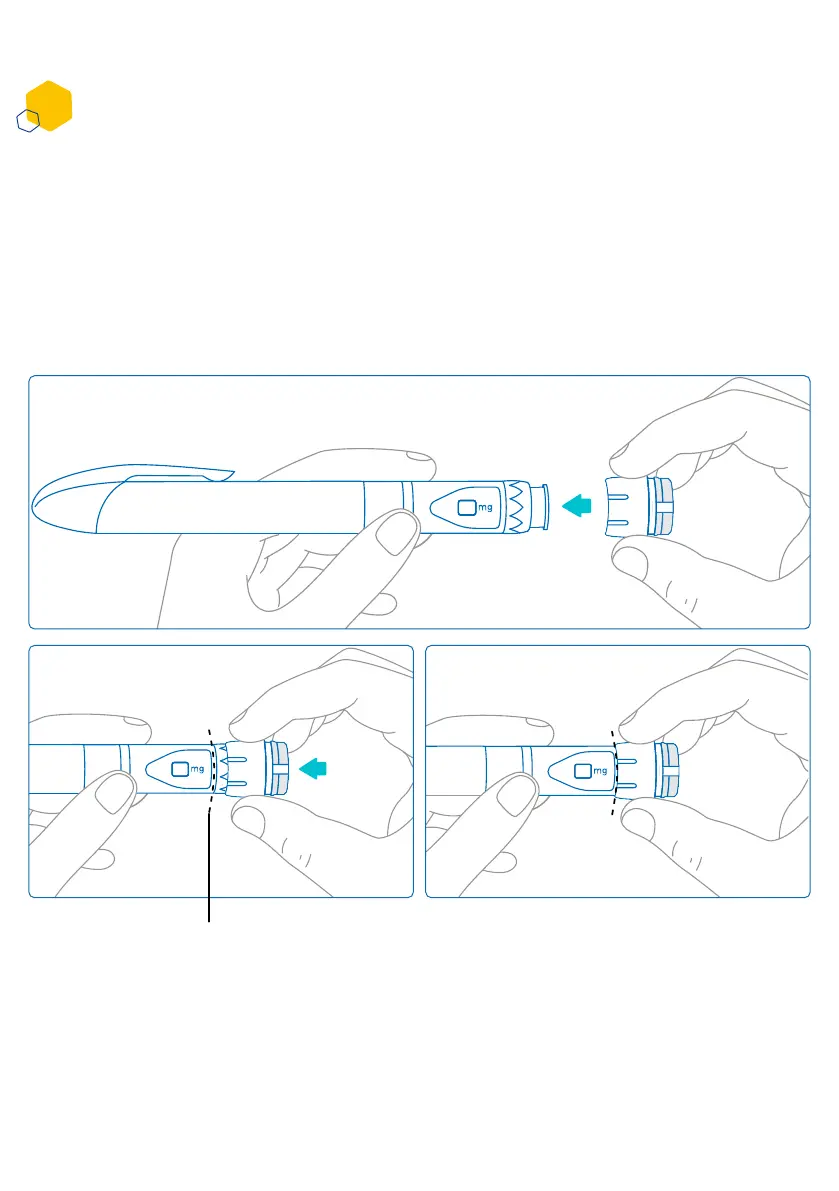 mg

mg

mg