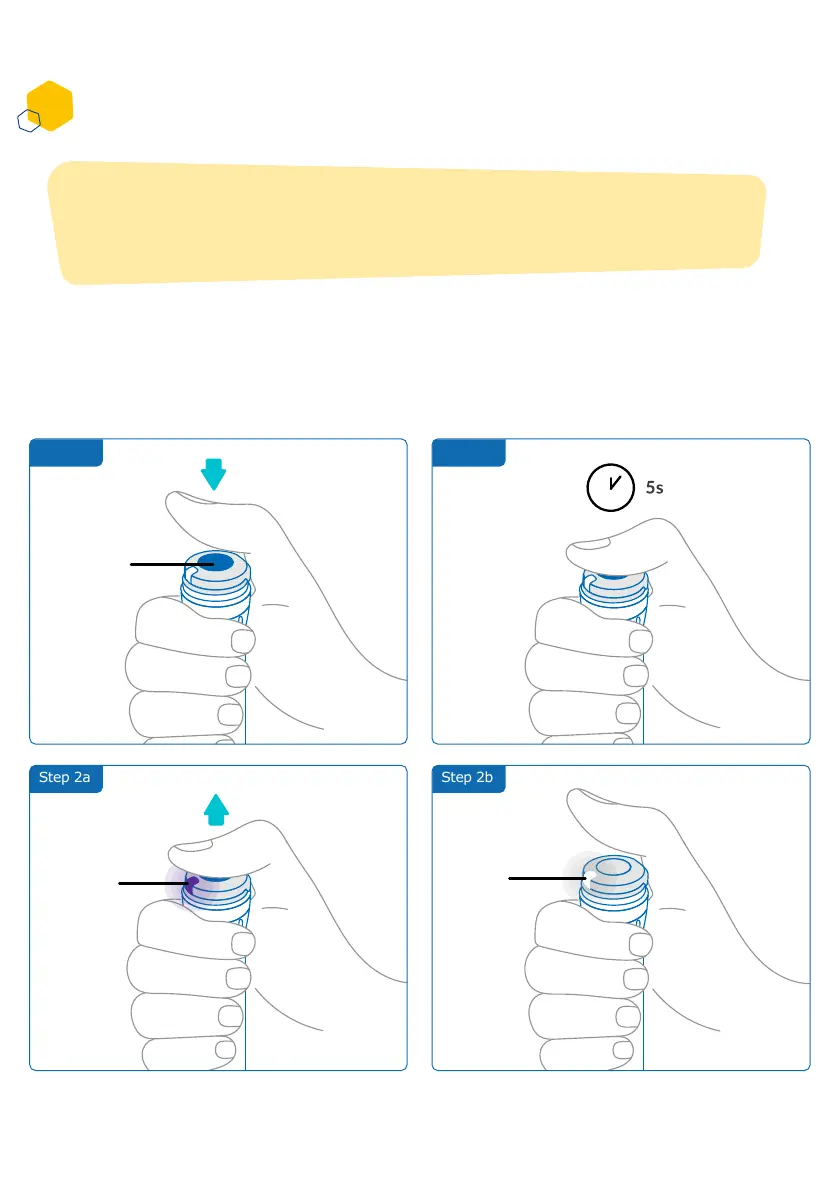 5s

Step 2a

Step 2b