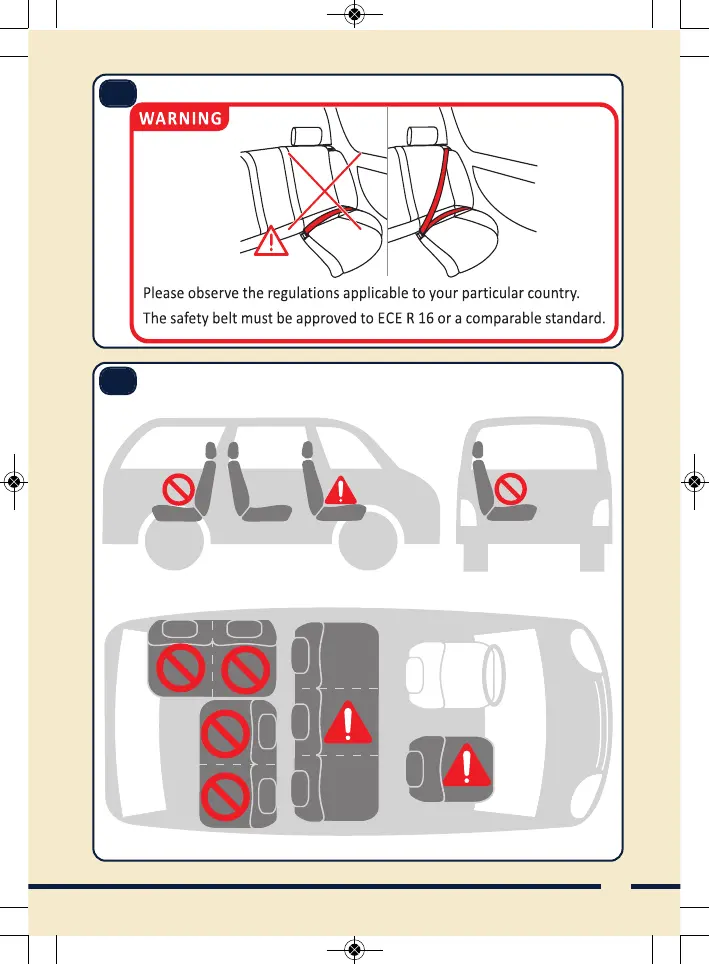 WARNING

Please observe the regulations applicable to your particular country.

The safety belt must be approved to ECE R 16 or a comparable standard.