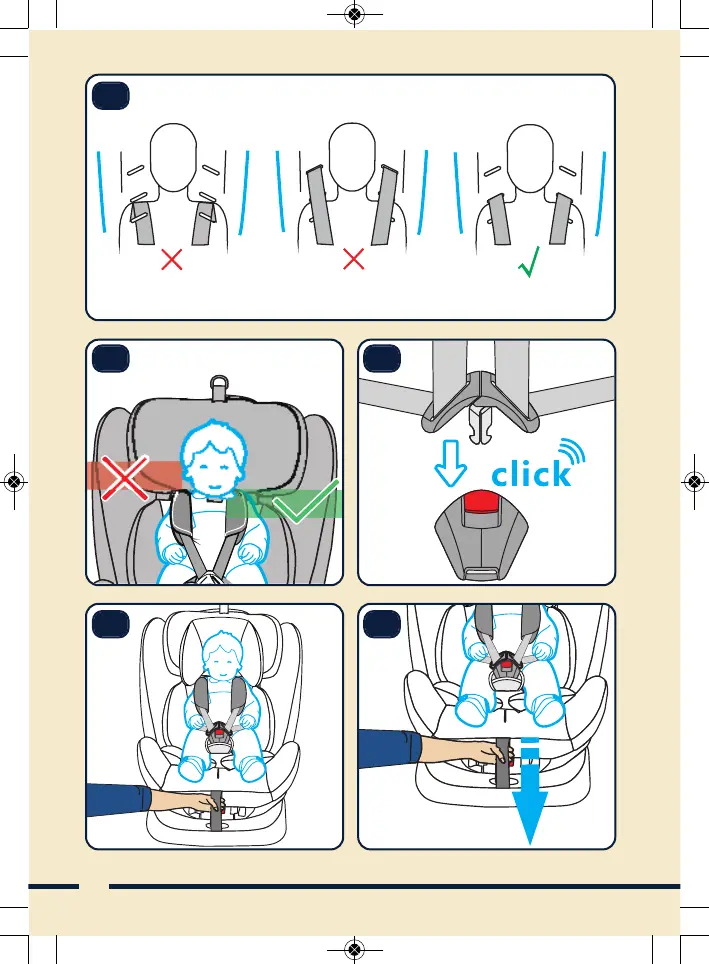 click