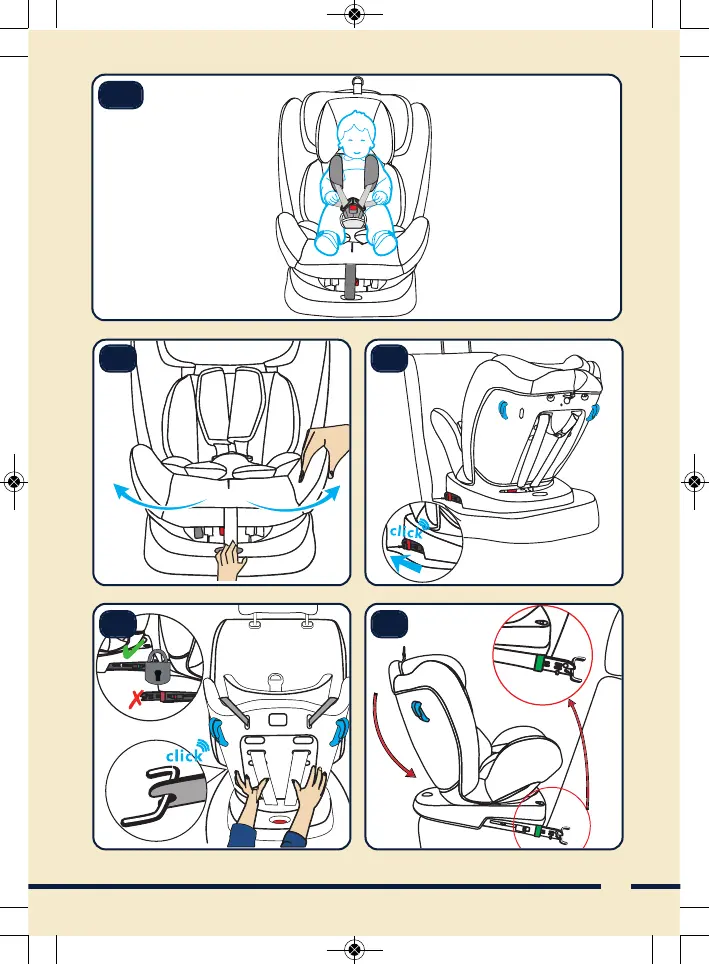 click

click