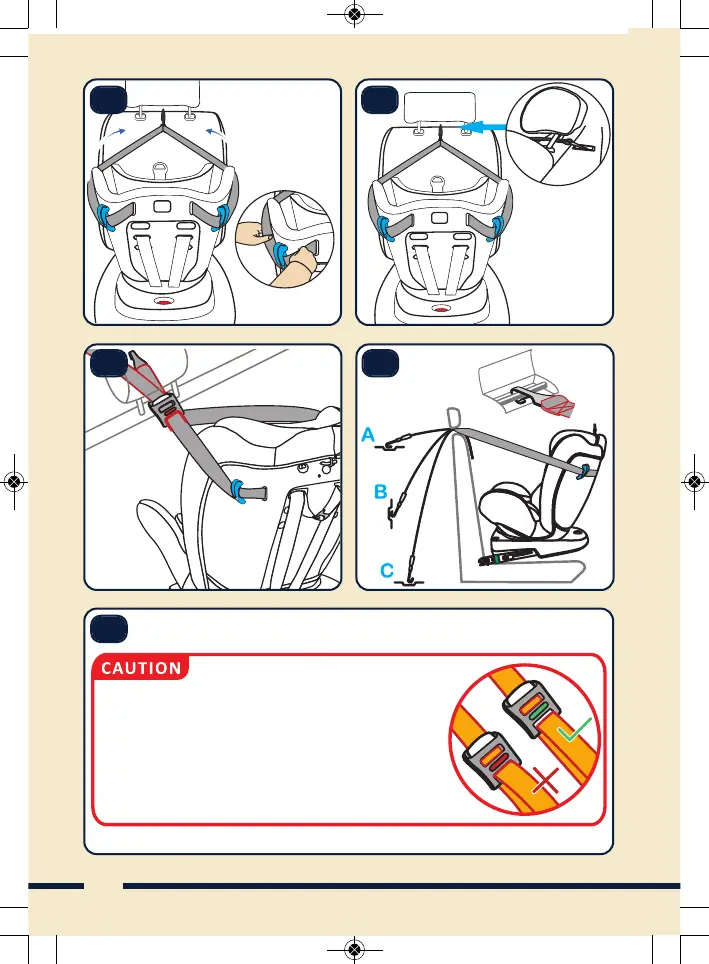 A

B

C

CAUTION