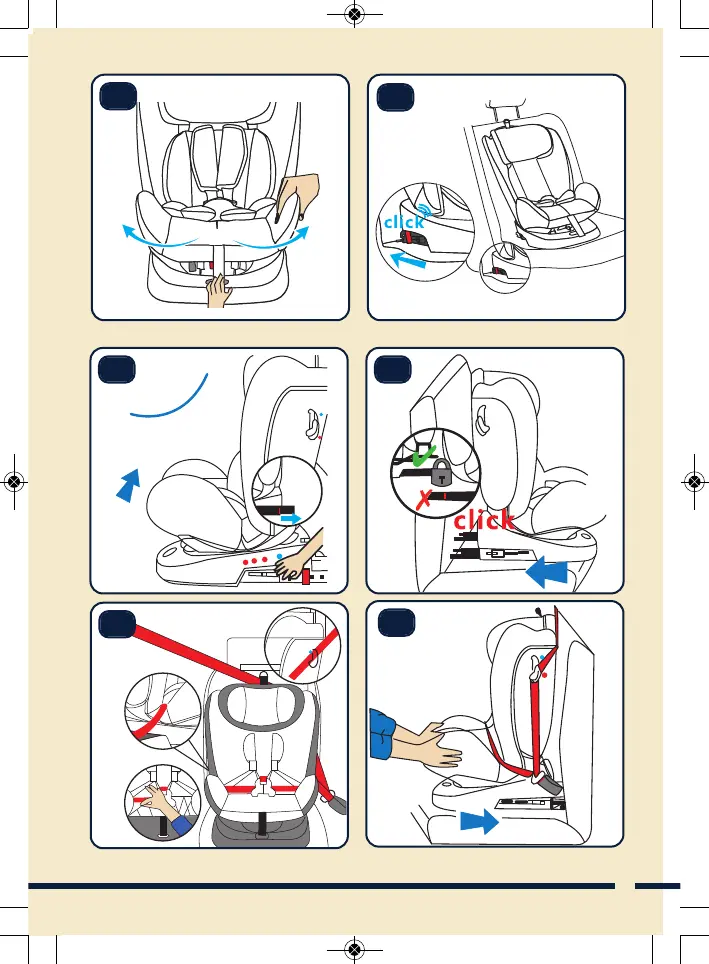 click

click