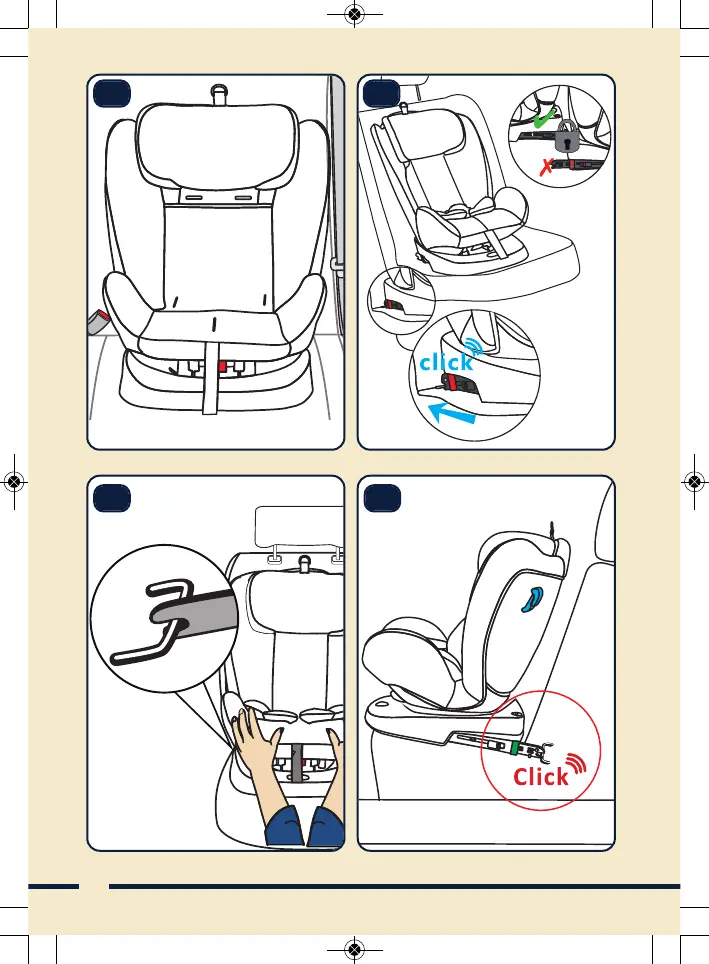 click

Click