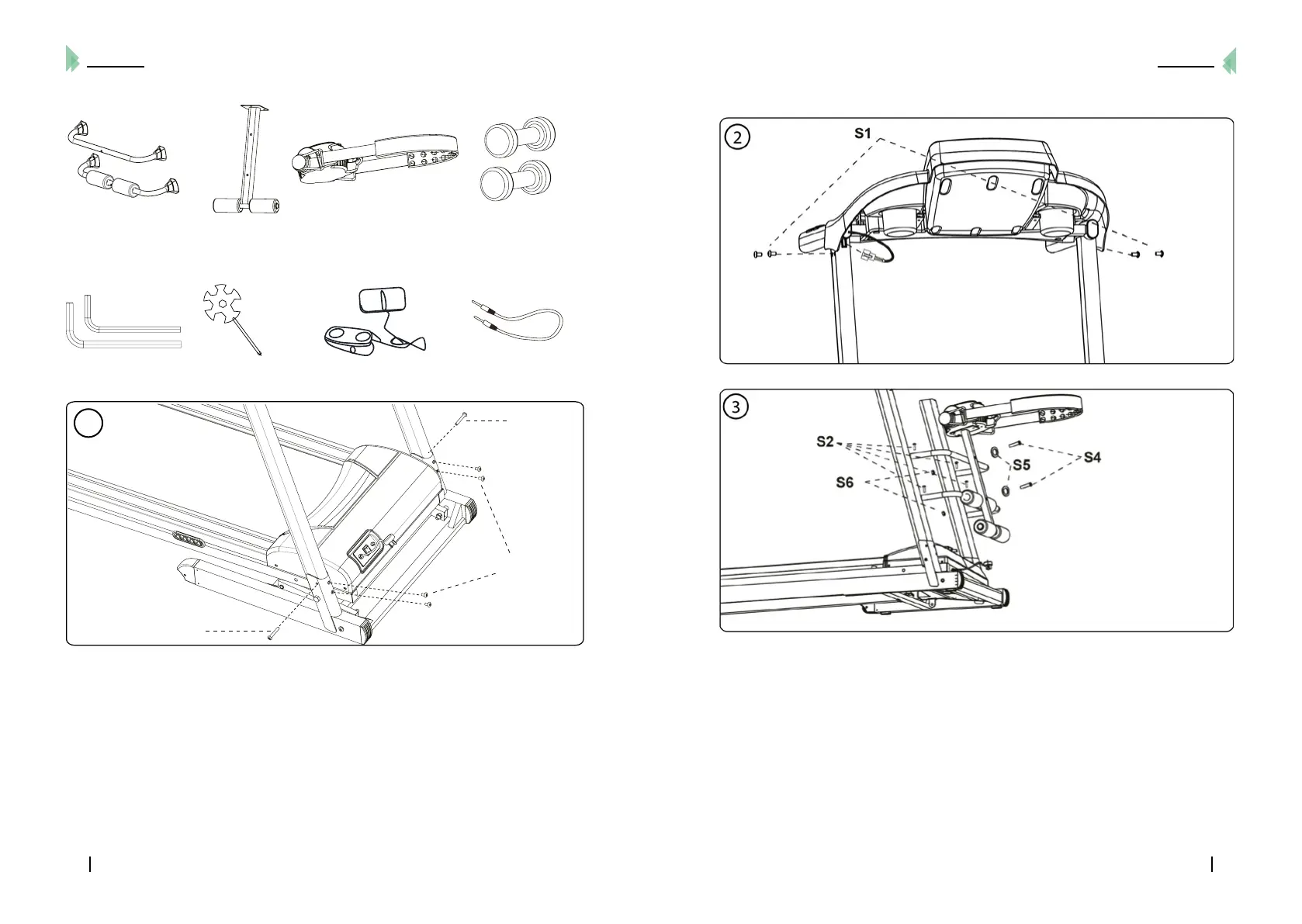 2

S1

3

S2

S6

S5

S4