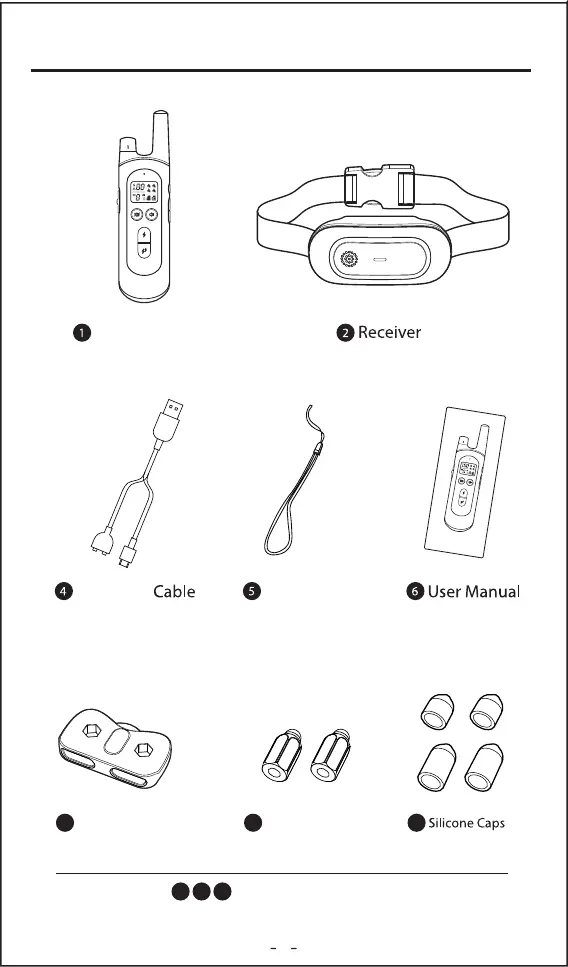 1

2 Receiver

4 Cable

5

6 User Manual

Silicone Caps

- -