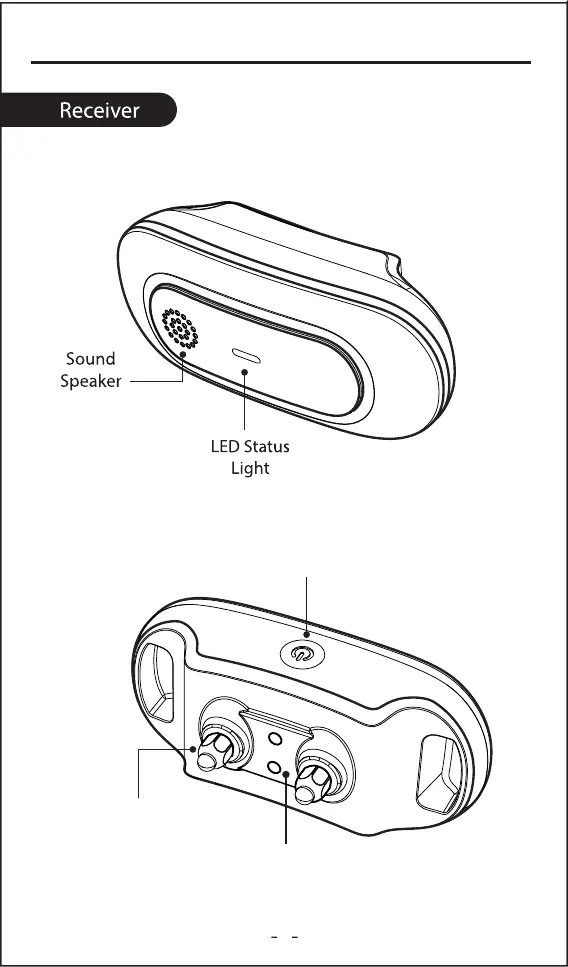 Receiver

Sound Speaker

LED Status Light

- -