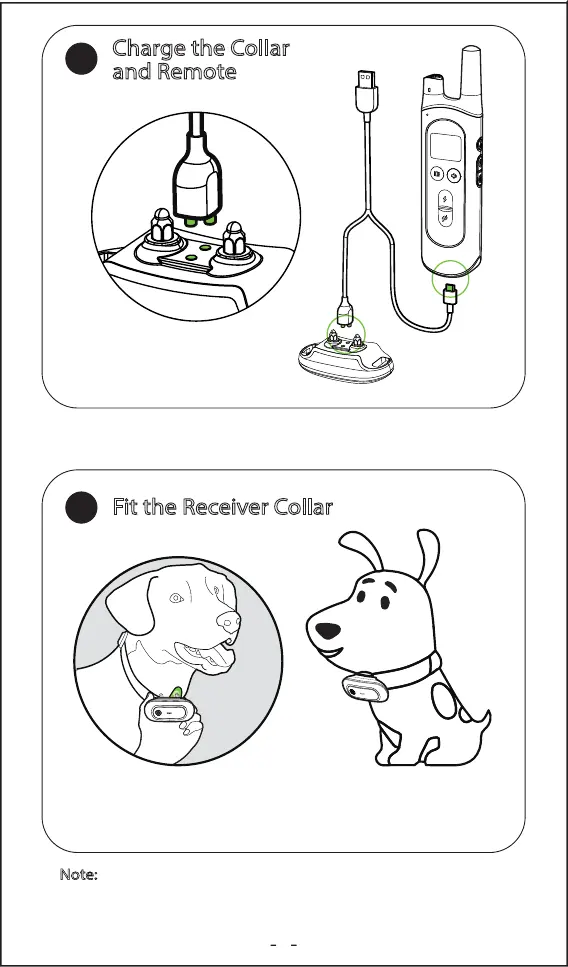 Charge the Collar and Remote

Fit the Receiver Collar

Note:

- -