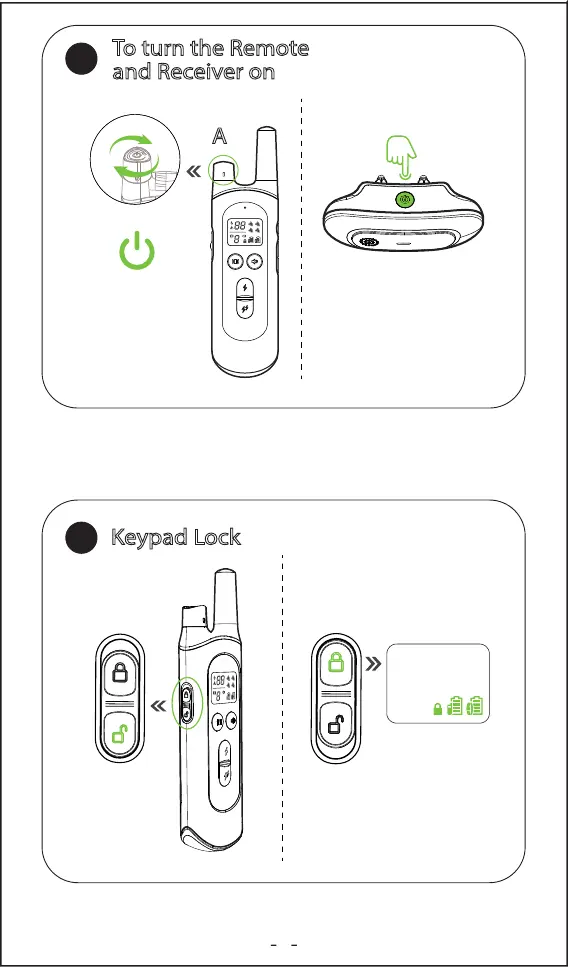 To turn the Remote and Receiver on

A

Keypad Lock

- -