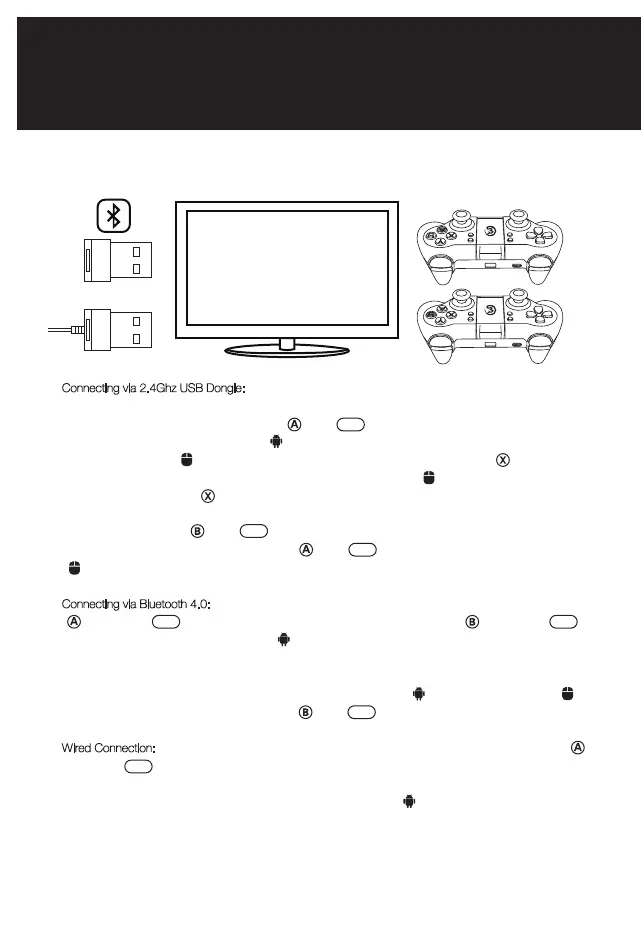 Connecting via 2.4Ghz USB Dongle:

A

X

X

B

A

Connecting via Bluetooth 4.0:

A B

B

Wired Connection: A